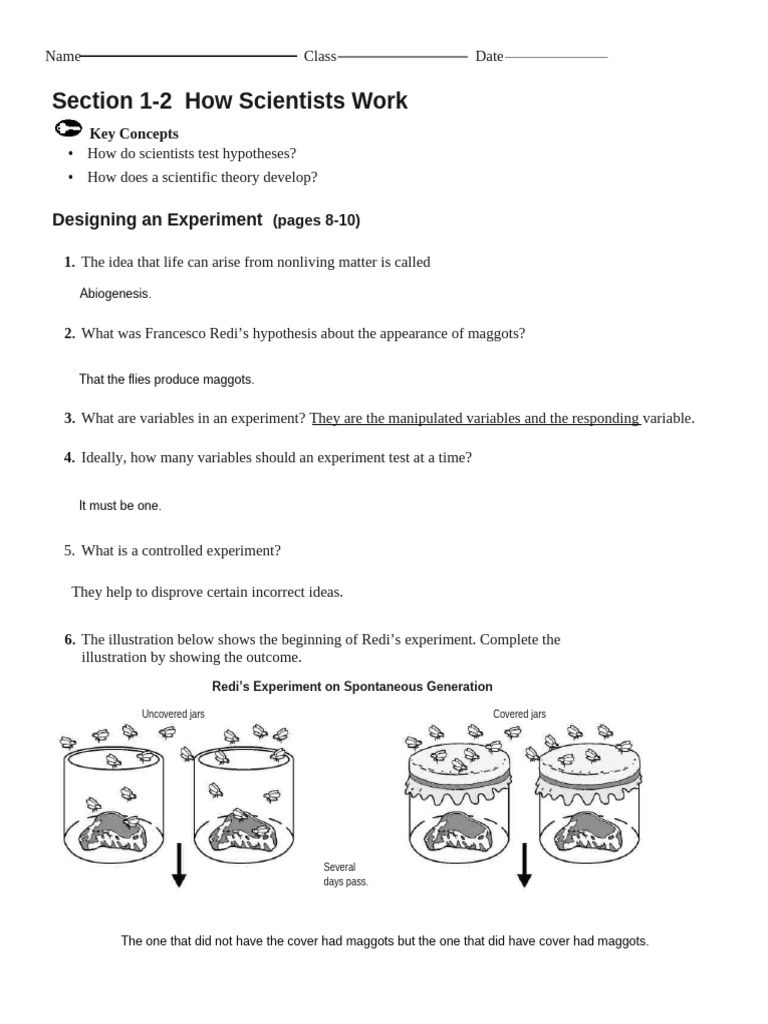 Name Class Date

Section 1-2 How Scientists Work

Key Concepts
• How do scientists test hypotheses?
• How does a scientific theory develop?

Designing an Experiment (pages 8-10)

1. The idea that life can arise from nonliving matter is called

Abiogenesis.

2. What was Francesco Redi's hypothesis about the appearance of maggots?

That the flies produce maggots.

3. What are variables in an experiment? They are the manipulated variables and the responding variable.

4. Ideally, how many variables should an experiment test at a time?

It must be one.

5. What is a controlled experiment?

They help to disprove certain incorrect ideas.

6. The illustration below shows the beginning of Redi's experiment. Complete the illustration by showing the outcome.

Redi's Experiment on Spontaneous Generation

Uncovered jars

Covered jars

Several days pass.

The one that did not have the cover had maggots but the one that did have cover had maggots.