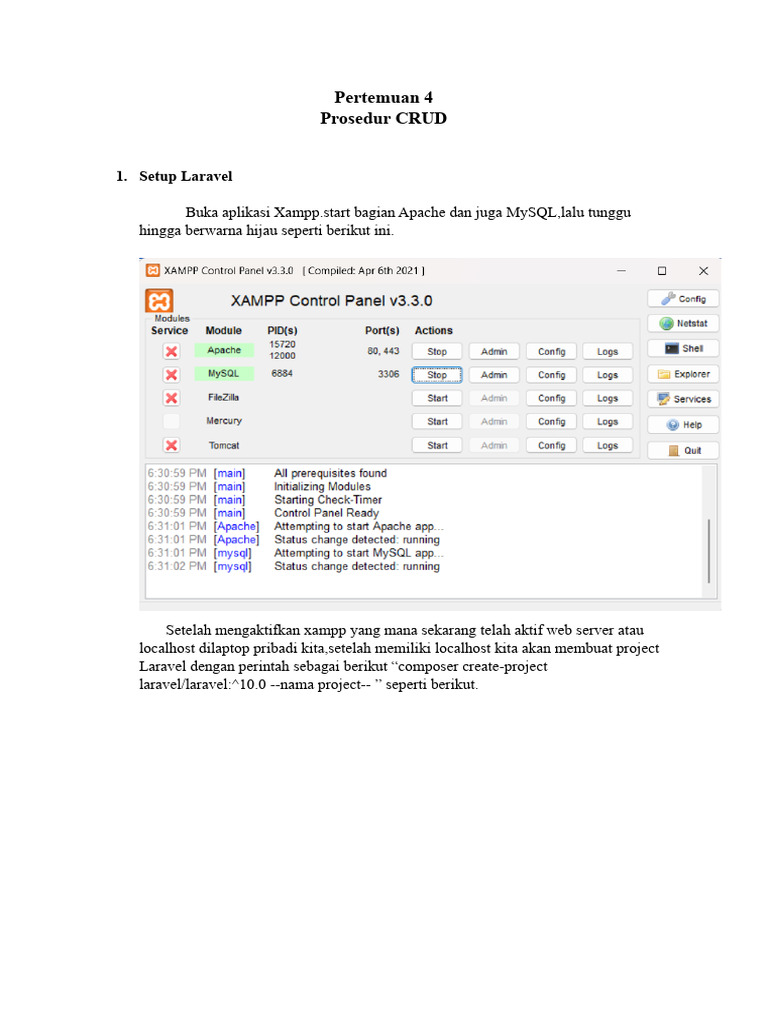 Pertemuan 4
Prosedur CRUD

1. Setup Laravel

Buka aplikasi Xampp.start bagian Apache dan juga MySQL,lalu tunggu hingga berwarna hijau seperti berikut ini.

XAMPP Control Panel v3.3.0 [ Compiled: Apr 6th 2021 ]

XAMPP Control Panel v3.3.0

Config
Netstat
Shell
Explorer
Services
Help
Quit

| Modules Service | Module | PID(s) | Port(s) | Actions | | | |
|---|---|---|---|---|---|---|---|
| | Apache | 15720 12000 | 80, 443 | Stop | Admin | Config | Logs |
| | MySQL | 6884 | 3306 | Stop | Admin | Config | Logs |
| | FileZilla | | | Start | Admin | Config | Logs |
| | Mercury | | | Start | Admin | Config | Logs |
| | Tomcat | | | Start | Admin | Config | Logs |

6:30:59 PM [main] All prerequisites found
6:30:59 PM [main] Initializing Modules
6:30:59 PM [main] Starting Check-Timer
6:30:59 PM [main] Control Panel Ready
6:31:01 PM [Apache] Attempting to start Apache app...
6:31:01 PM [Apache] Status change detected: running
6:31:01 PM [mysql] Attempting to start MySQL app...
6:31:02 PM [mysql] Status change detected: running

Setelah mengaktifkan xampp yang mana sekarang telah aktif web server atau localhost dilaptop pribadi kita,setelah memiliki localhost kita akan membuat project Laravel dengan perintah sebagai berikut “composer create-project laravel/laravel:^10.0 --nama project-- ” seperti berikut.