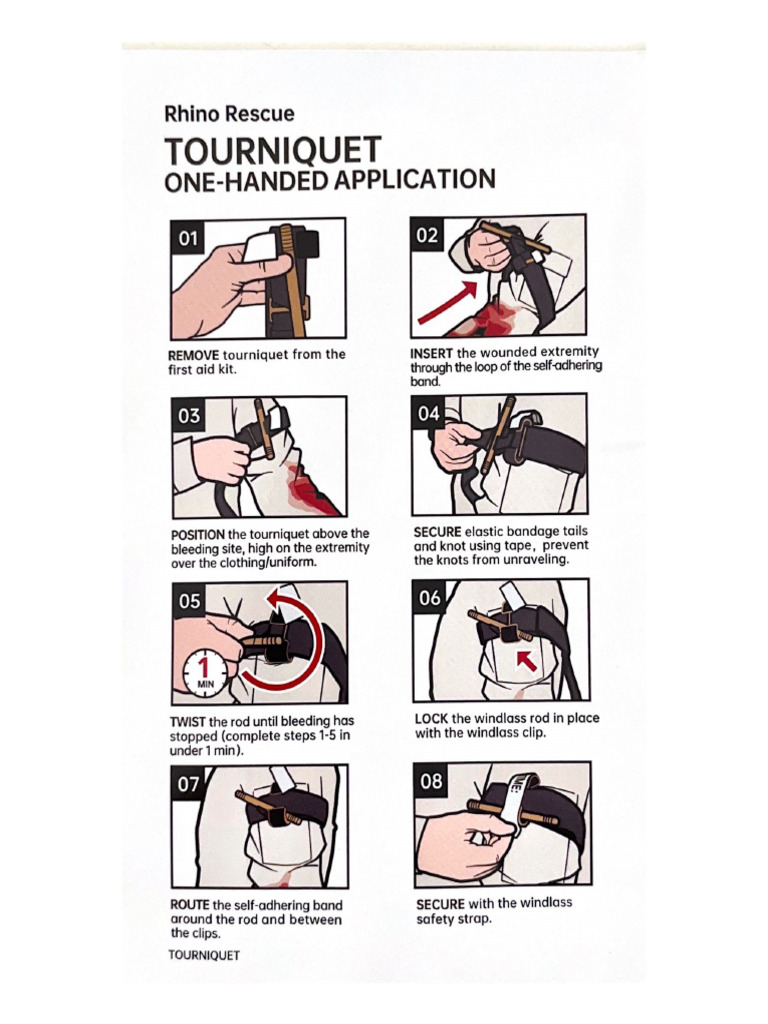 Rhino Rescue

TOURNIQUET
ONE-HANDED APPLICATION

01

REMOVE tourniquet from the first aid kit.

02

INSERT the wounded extremity through the loop of the self-adhering band.

03

POSITION the tourniquet above the bleeding site, high on the extremity over the clothing/uniform.

04

SECURE elastic bandage tails and knot using tape, prevent the knots from unraveling.

05

1 MIN

TWIST the rod until bleeding has stopped (complete steps 1-5 in under 1 min).

06

LOCK the windlass rod in place with the windlass clip.

07

ROUTE the self-adhering band around the rod and between the clips.

08

SECURE with the windlass safety strap.

TOURNIQUET