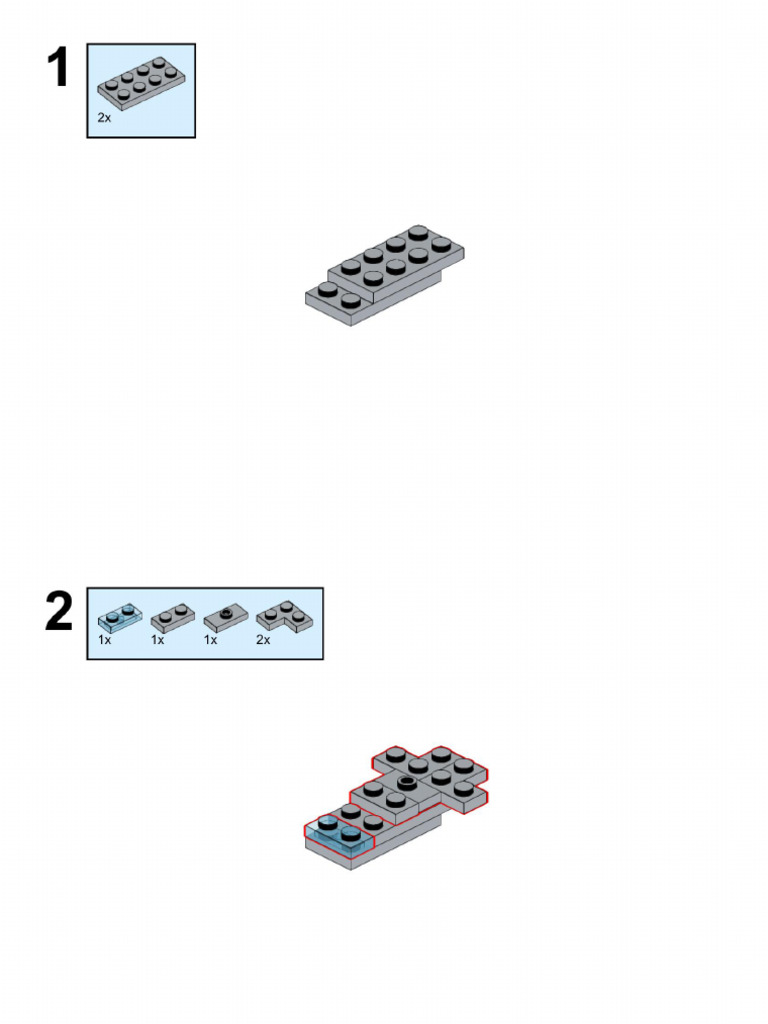 1

2x

2

1x 1x 1x 2x