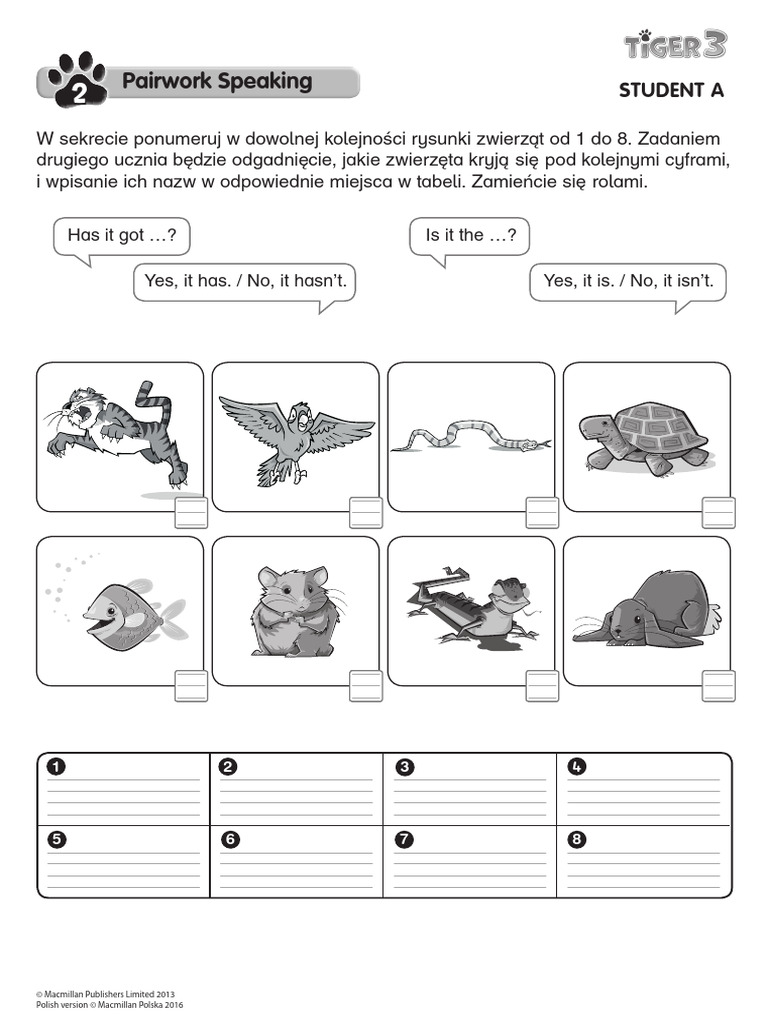 TIGER 3

2 Pairwork Speaking

STUDENT A

W sekrecie ponumeruj w dowolnej kolejności rysunki zwierząt od 1 do 8. Zadaniem drugiego ucznia będzie odgadnięcie, jakie zwierzęta kryją się pod kolejnymi cyframi, i wpisanie ich nazw w odpowiednie miejsca w tabeli. Zamieńcie się rolami.

Has it got …?

Yes, it has. / No, it hasn't.

Is it the …?

Yes, it is. / No, it isn't.

| 1 | 2 | 3 | 4 |
|---|---|---|---|
| 5 | 6 | 7 | 8 |

© Macmillan Publishers Limited 2013
Polish version © Macmillan Polska 2016