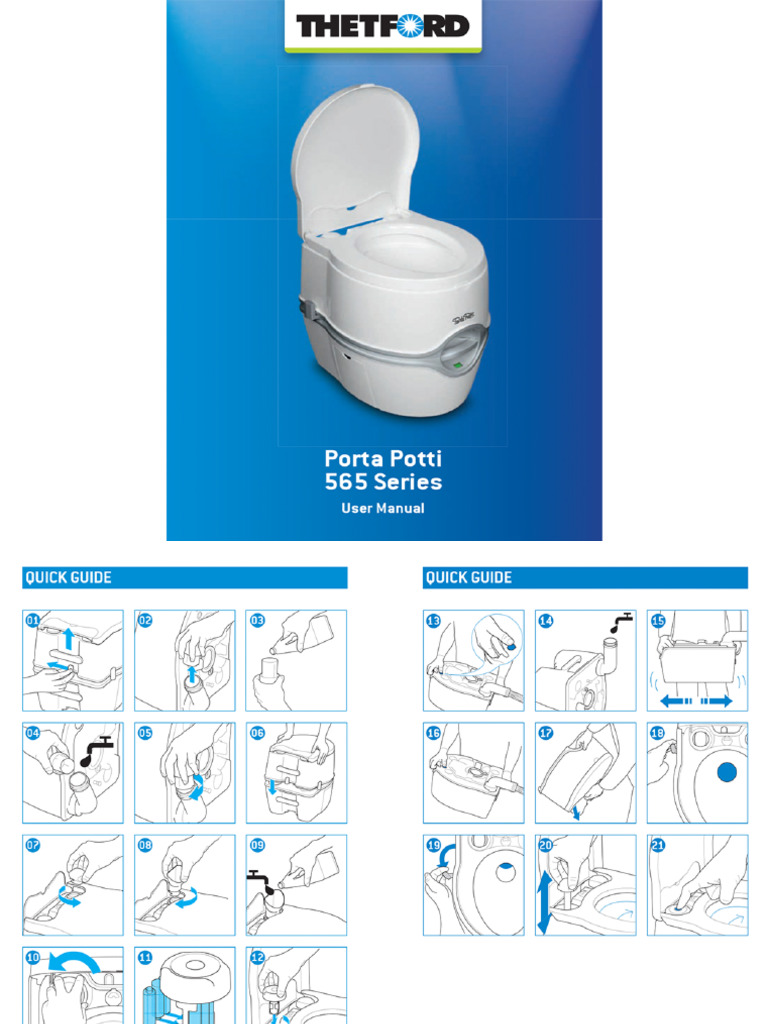 THETFORD

Porta Potti
565 Series
User Manual

QUICK GUIDE

01 02 03
04 05 06
07 08 09
10 11 12

QUICK GUIDE

13 14 15
16 17 18
19 20 21