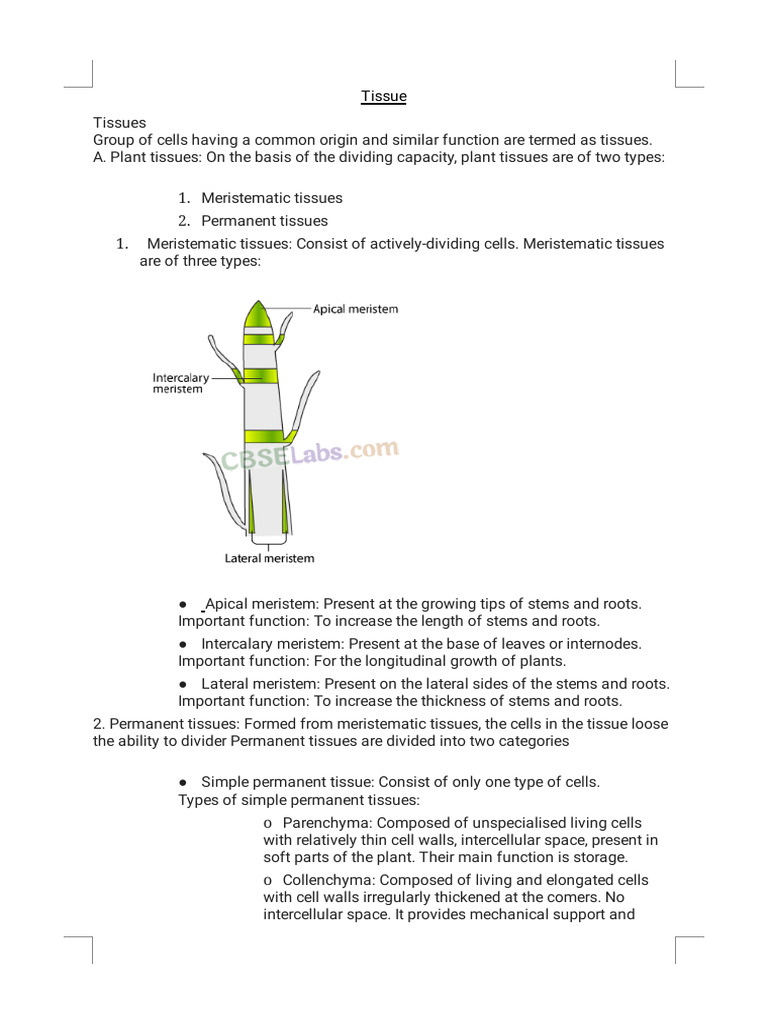 Tissue

Tissues
Group of cells having a common origin and similar function are termed as tissues.
A. Plant tissues: On the basis of the dividing capacity, plant tissues are of two types:

1. Meristematic tissues
2. Permanent tissues

1. Meristematic tissues: Consist of actively-dividing cells. Meristematic tissues are of three types:

Apical meristem
Intercalary meristem
CBSELabs.com
Lateral meristem

● Apical meristem: Present at the growing tips of stems and roots. Important function: To increase the length of stems and roots.
● Intercalary meristem: Present at the base of leaves or internodes. Important function: For the longitudinal growth of plants.
● Lateral meristem: Present on the lateral sides of the stems and roots. Important function: To increase the thickness of stems and roots.

2. Permanent tissues: Formed from meristematic tissues, the cells in the tissue loose the ability to divider Permanent tissues are divided into two categories

● Simple permanent tissue: Consist of only one type of cells.
Types of simple permanent tissues:
o Parenchyma: Composed of unspecialised living cells with relatively thin cell walls, intercellular space, present in soft parts of the plant. Their main function is storage.
o Collenchyma: Composed of living and elongated cells with cell walls irregularly thickened at the comers. No intercellular space. It provides mechanical support and