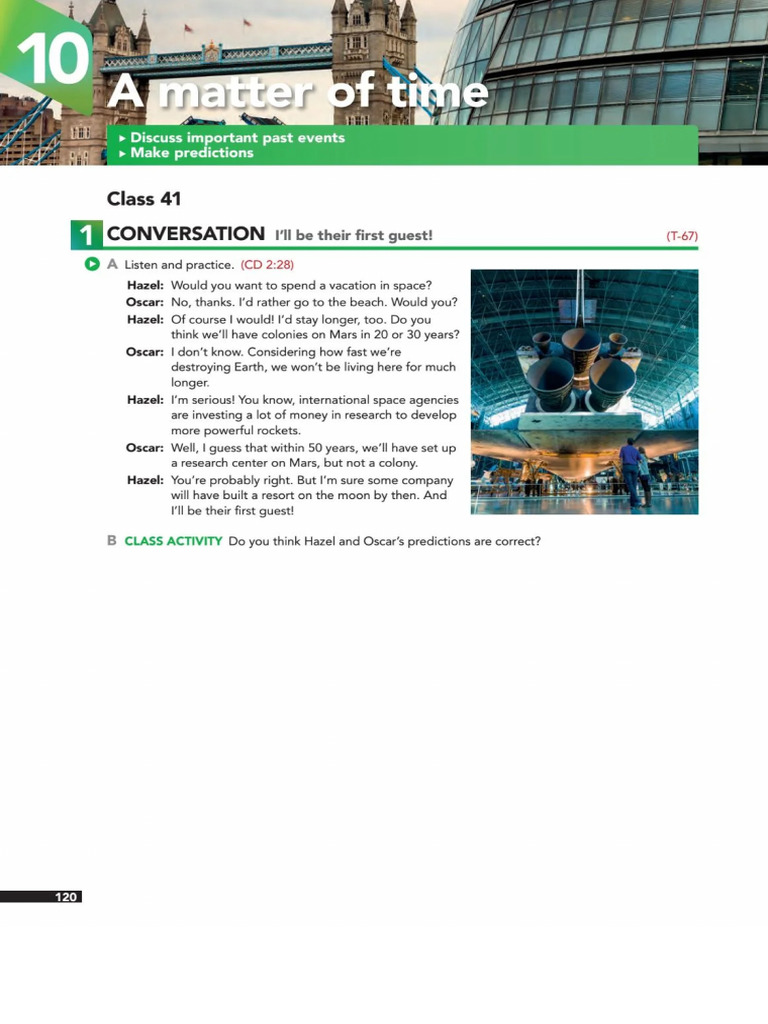 10
A matter of time
▸ Discuss important past events
▸ Make predictions

Class 41

1 CONVERSATION I'll be their first guest! (T-67)

A Listen and practice. (CD 2:28)

Hazel: Would you want to spend a vacation in space?
Oscar: No, thanks. I'd rather go to the beach. Would you?
Hazel: Of course I would! I'd stay longer, too. Do you think we'll have colonies on Mars in 20 or 30 years?
Oscar: I don't know. Considering how fast we're destroying Earth, we won't be living here for much longer.
Hazel: I'm serious! You know, international space agencies are investing a lot of money in research to develop more powerful rockets.
Oscar: Well, I guess that within 50 years, we'll have set up a research center on Mars, but not a colony.
Hazel: You're probably right. But I'm sure some company will have built a resort on the moon by then. And I'll be their first guest!

B CLASS ACTIVITY Do you think Hazel and Oscar's predictions are correct?

120