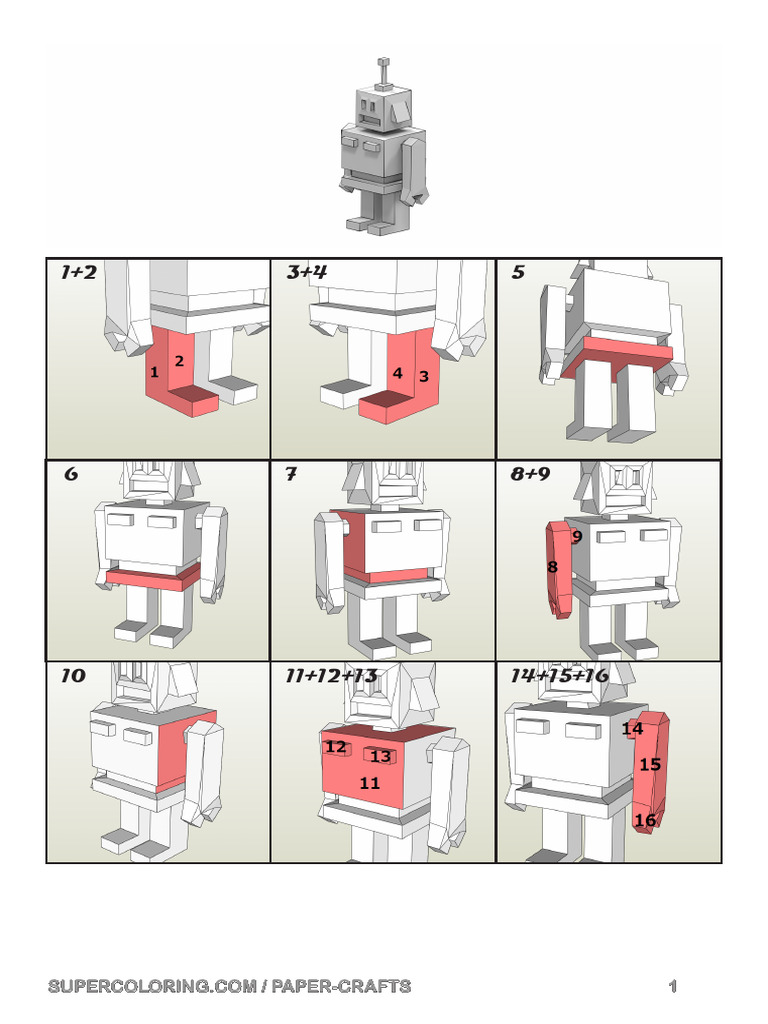 1+2
1
2

3+4
4
3

5

6

7

8+9
9
8

10

11+12+13
12
13
11

14+15+16
14
15
16

SUPERCOLORING.COM / PAPER-CRAFTS

1