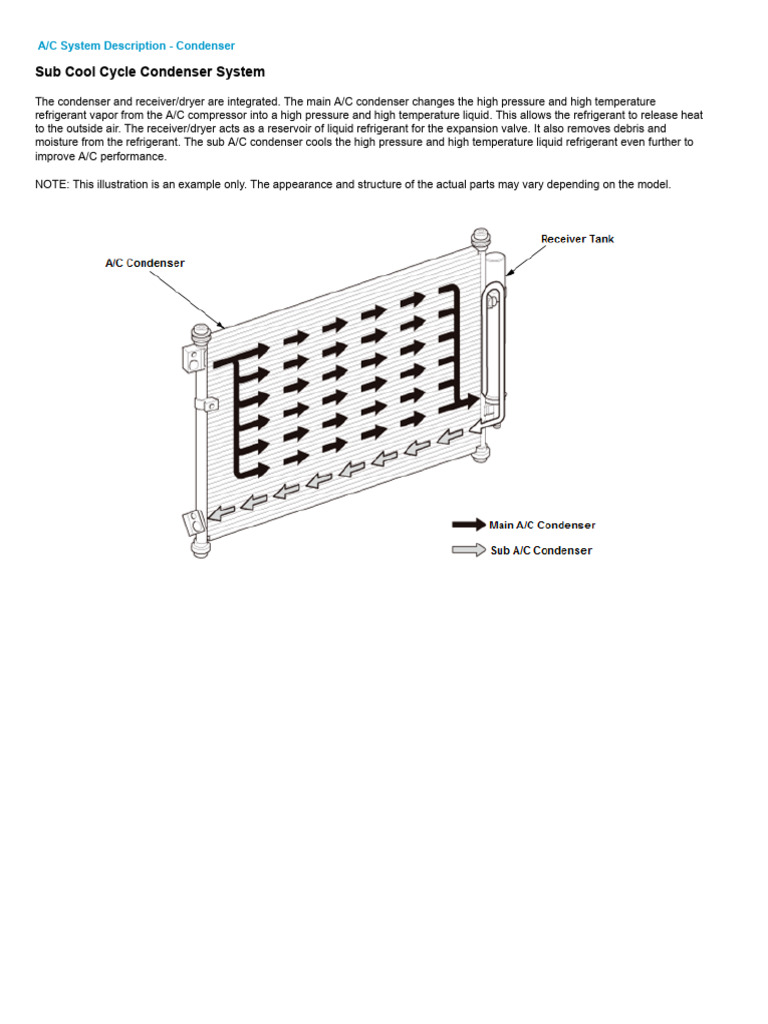 A/C System Description - Condenser

Sub Cool Cycle Condenser System

The condenser and receiver/dryer are integrated. The main A/C condenser changes the high pressure and high temperature refrigerant vapor from the A/C compressor into a high pressure and high temperature liquid. This allows the refrigerant to release heat to the outside air. The receiver/dryer acts as a reservoir of liquid refrigerant for the expansion valve. It also removes debris and moisture from the refrigerant. The sub A/C condenser cools the high pressure and high temperature liquid refrigerant even further to improve A/C performance.

NOTE: This illustration is an example only. The appearance and structure of the actual parts may vary depending on the model.

A/C Condenser

Receiver Tank

Main A/C Condenser

Sub A/C Condenser