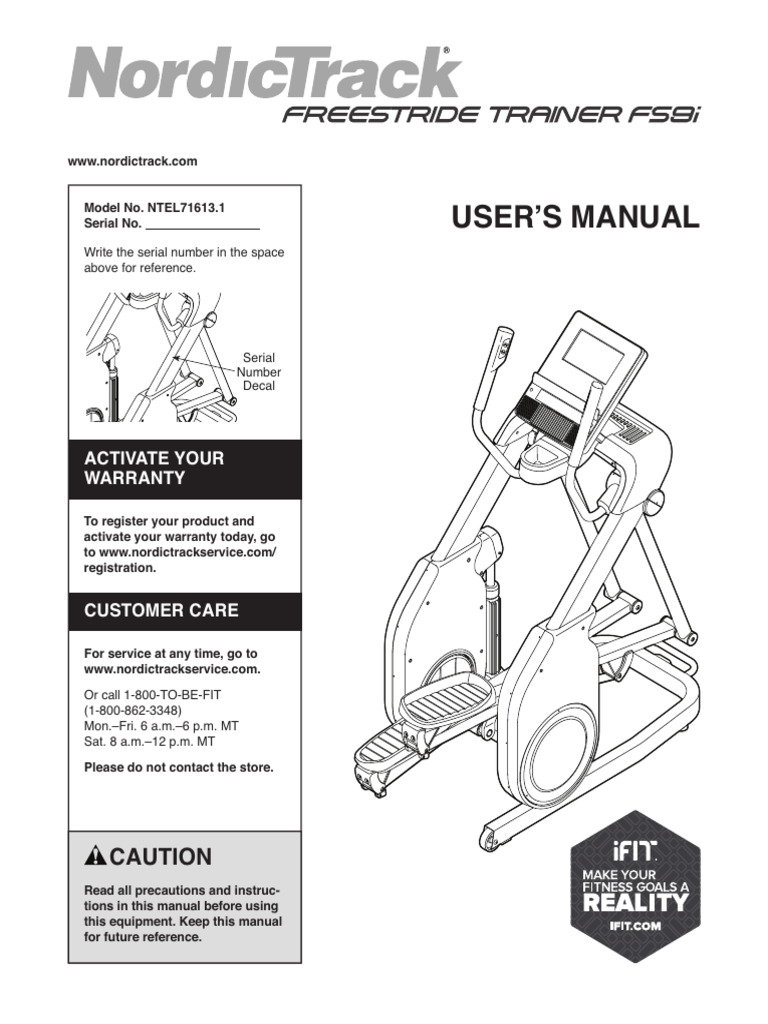 NordicTrack®
FREESTRIDE TRAINER FS8i

www.nordictrack.com

Model No. NTEL71613.1
Serial No. ________________

Write the serial number in the space above for reference.

Serial Number Decal

ACTIVATE YOUR WARRANTY

To register your product and activate your warranty today, go to www.nordictrackservice.com/registration.

CUSTOMER CARE

For service at any time, go to www.nordictrackservice.com.

Or call 1-800-TO-BE-FIT
(1-800-862-3348)
Mon.–Fri. 6 a.m.–6 p.m. MT
Sat. 8 a.m.–12 p.m. MT

Please do not contact the store.

CAUTION

Read all precautions and instructions in this manual before using this equipment. Keep this manual for future reference.

USER'S MANUAL

iFIT.
MAKE YOUR FITNESS GOALS A REALITY
IFIT.COM