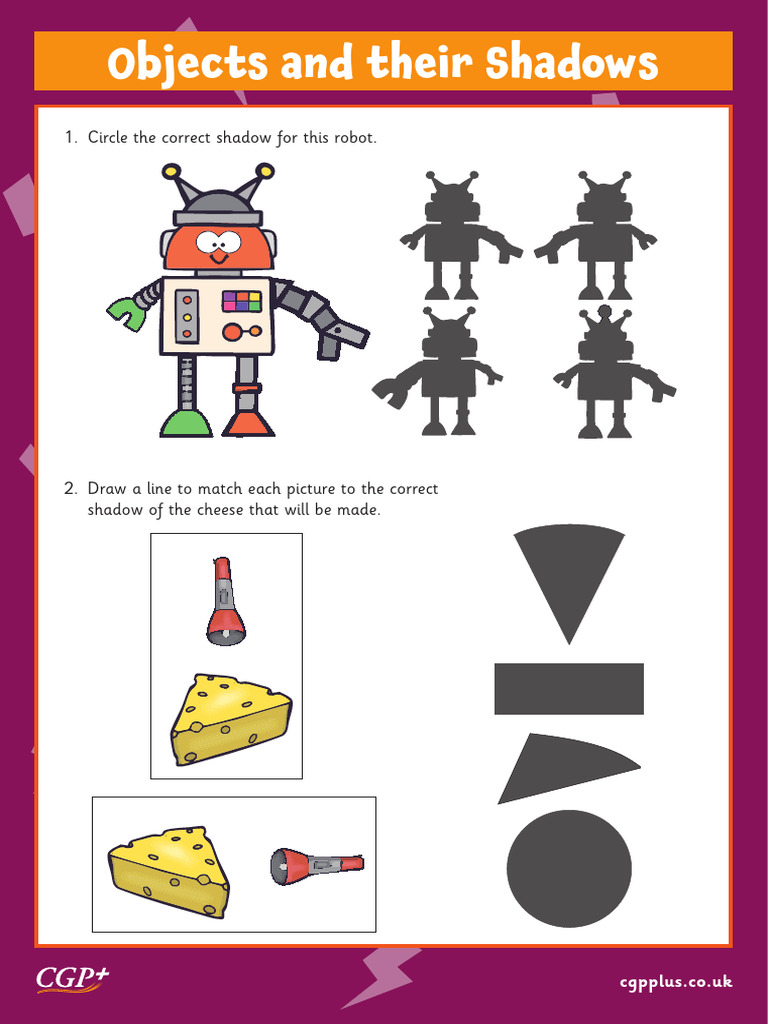 Objects and their Shadows

1. Circle the correct shadow for this robot.

2. Draw a line to match each picture to the correct shadow of the cheese that will be made.

CGP+

cgpplus.co.uk