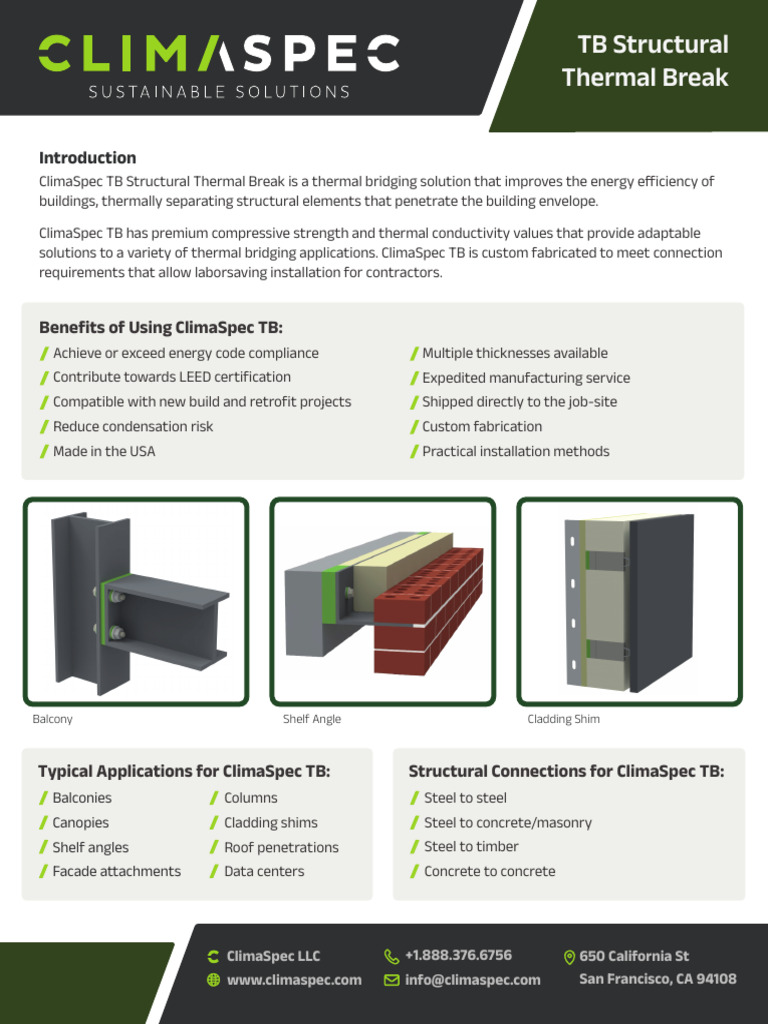 CLIMASPEC
SUSTAINABLE SOLUTIONS

TB Structural Thermal Break

Introduction
ClimaSpec TB Structural Thermal Break is a thermal bridging solution that improves the energy efficiency of buildings, thermally separating structural elements that penetrate the building envelope.

ClimaSpec TB has premium compressive strength and thermal conductivity values that provide adaptable solutions to a variety of thermal bridging applications. ClimaSpec TB is custom fabricated to meet connection requirements that allow laborsaving installation for contractors.

Benefits of Using ClimaSpec TB:
/ Achieve or exceed energy code compliance
/ Contribute towards LEED certification
/ Compatible with new build and retrofit projects
/ Reduce condensation risk
/ Made in the USA
/ Multiple thicknesses available
/ Expedited manufacturing service
/ Shipped directly to the job-site
/ Custom fabrication
/ Practical installation methods

Balcony

Shelf Angle

Cladding Shim

Typical Applications for ClimaSpec TB:
/ Balconies
/ Canopies
/ Shelf angles
/ Facade attachments
/ Columns
/ Cladding shims
/ Roof penetrations
/ Data centers

Structural Connections for ClimaSpec TB:
/ Steel to steel
/ Steel to concrete/masonry
/ Steel to timber
/ Concrete to concrete

ClimaSpec LLC
www.climaspec.com
+1.888.376.6756
info@climaspec.com
650 California St
San Francisco, CA 94108