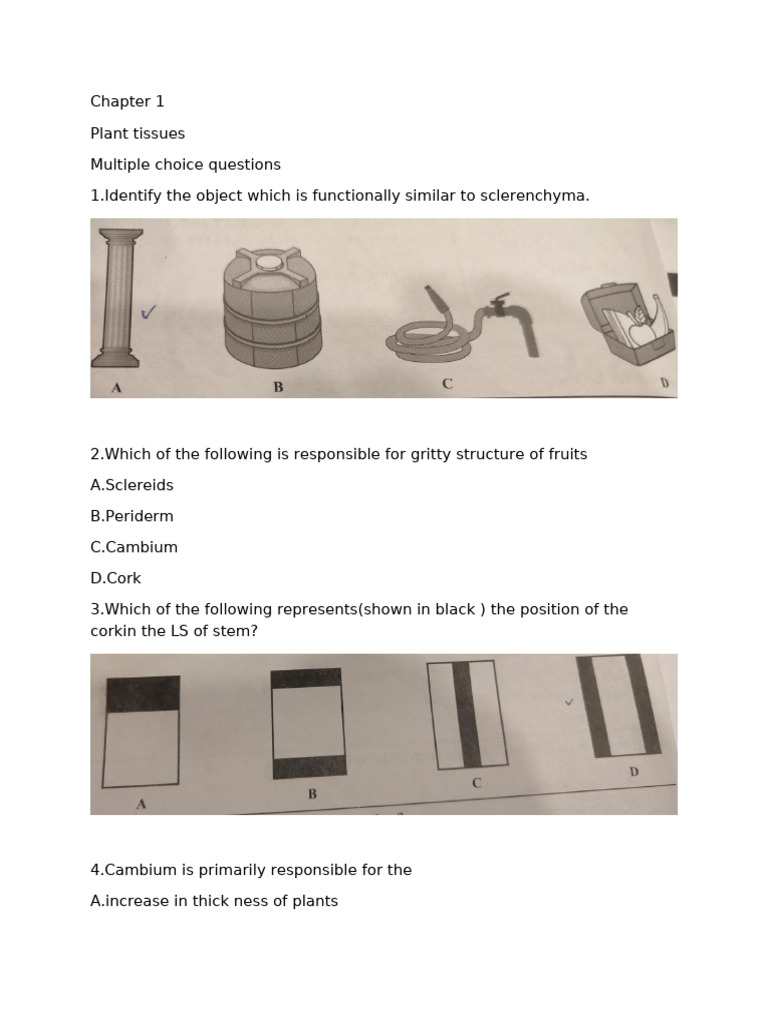 Chapter 1

Plant tissues

Multiple choice questions

1.Identify the object which is functionally similar to sclerenchyma.

A B C D

2.Which of the following is responsible for gritty structure of fruits

A.Sclereids

B.Periderm

C.Cambium

D.Cork

3.Which of the following represents(shown in black ) the position of the corkin the LS of stem?

A B C D

4.Cambium is primarily responsible for the

A.increase in thick ness of plants