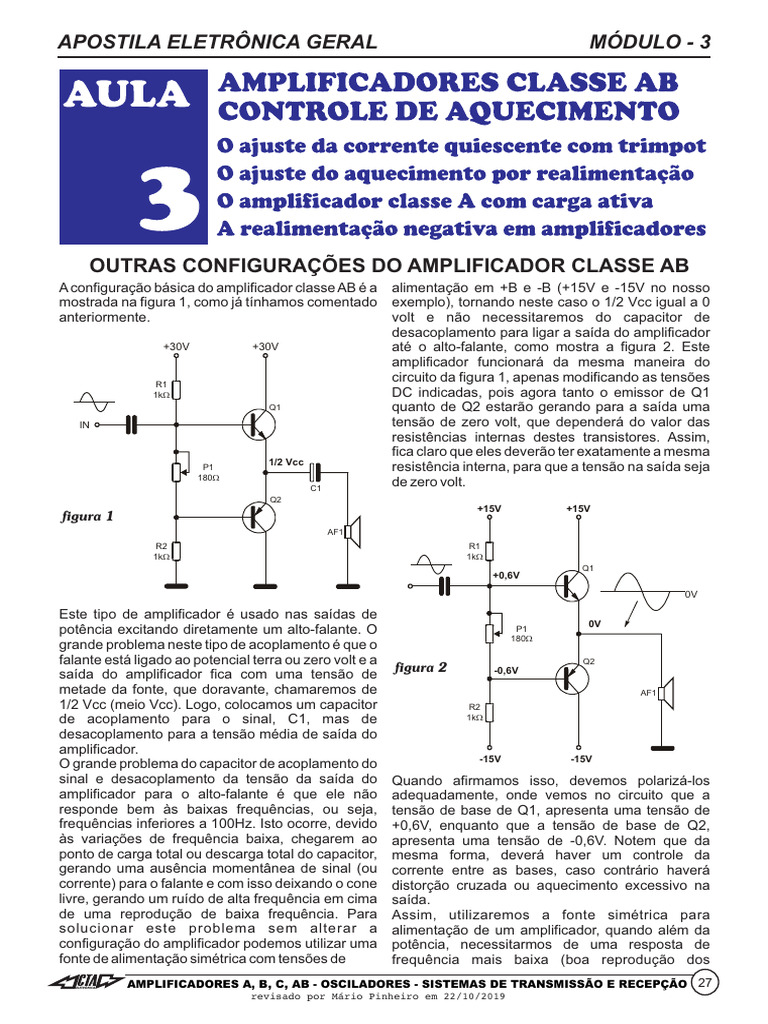 APOSTILA ELETRÔNICA GERAL MÓDULO - 3

AULA 3

AMPLIFICADORES CLASSE AB
CONTROLE DE AQUECIMENTO

O ajuste da corrente quiescente com trimpot
O ajuste do aquecimento por realimentação
O amplificador classe A com carga ativa
A realimentação negativa em amplificadores

OUTRAS CONFIGURAÇÕES DO AMPLIFICADOR CLASSE AB

A configuração básica do amplificador classe AB é a mostrada na figura 1, como já tínhamos comentado anteriormente.

+30V
+30V
R1 1kΩ
Q1
IN
P1 180Ω
1/2 Vcc
C1
Q2
figura 1
AF1
R2 1kΩ

Este tipo de amplificador é usado nas saídas de potência excitando diretamente um alto-falante. O grande problema neste tipo de acoplamento é que o falante está ligado ao potencial terra ou zero volt e a saída do amplificador fica com uma tensão de metade da fonte, que doravante, chamaremos de 1/2 Vcc (meio Vcc). Logo, colocamos um capacitor de acoplamento para o sinal, C1, mas de desacoplamento para a tensão média de saída do amplificador.
O grande problema do capacitor de acoplamento do sinal e desacoplamento da tensão da saída do amplificador para o alto-falante é que ele não responde bem às baixas frequências, ou seja, frequências inferiores a 100Hz. Isto ocorre, devido às variações de frequência baixa, chegarem ao ponto de carga total ou descarga total do capacitor, gerando uma ausência momentânea de sinal (ou corrente) para o falante e com isso deixando o cone livre, gerando um ruído de alta frequência em cima de uma reprodução de baixa frequência. Para solucionar este problema sem alterar a configuração do amplificador podemos utilizar uma fonte de alimentação simétrica com tensões de alimentação em +B e -B (+15V e -15V no nosso exemplo), tornando neste caso o 1/2 Vcc igual a 0 volt e não necessitaremos do capacitor de desacoplamento para ligar a saída do amplificador até o alto-falante, como mostra a figura 2. Este amplificador funcionará da mesma maneira do circuito da figura 1, apenas modificando as tensões DC indicadas, pois agora tanto o emissor de Q1 quanto de Q2 estarão gerando para a saída uma tensão de zero volt, que dependerá do valor das resistências internas destes transistores. Assim, fica claro que eles deverão ter exatamente a mesma resistência interna, para que a tensão na saída seja de zero volt.

+15V
+15V
R1 1kΩ
+0,6V
Q1
0V
P1 180Ω
0V
figura 2
-0,6V
Q2
AF1
R2 1kΩ
-15V
-15V

Quando afirmamos isso, devemos polarizá-los adequadamente, onde vemos no circuito que a tensão de base de Q1, apresenta uma tensão de +0,6V, enquanto que a tensão de base de Q2, apresenta uma tensão de -0,6V. Notem que da mesma forma, deverá haver um controle da corrente entre as bases, caso contrário haverá distorção cruzada ou aquecimento excessivo na saída.
Assim, utilizaremos a fonte simétrica para alimentação de um amplificador, quando além da potência, necessitarmos de uma resposta de frequência mais baixa (boa reprodução dos

CTA AMPLIFICADORES A, B, C, AB - OSCILADORES - SISTEMAS DE TRANSMISSÃO E RECEPÇÃO 27
revisado por Mário Pinheiro em 22/10/2019