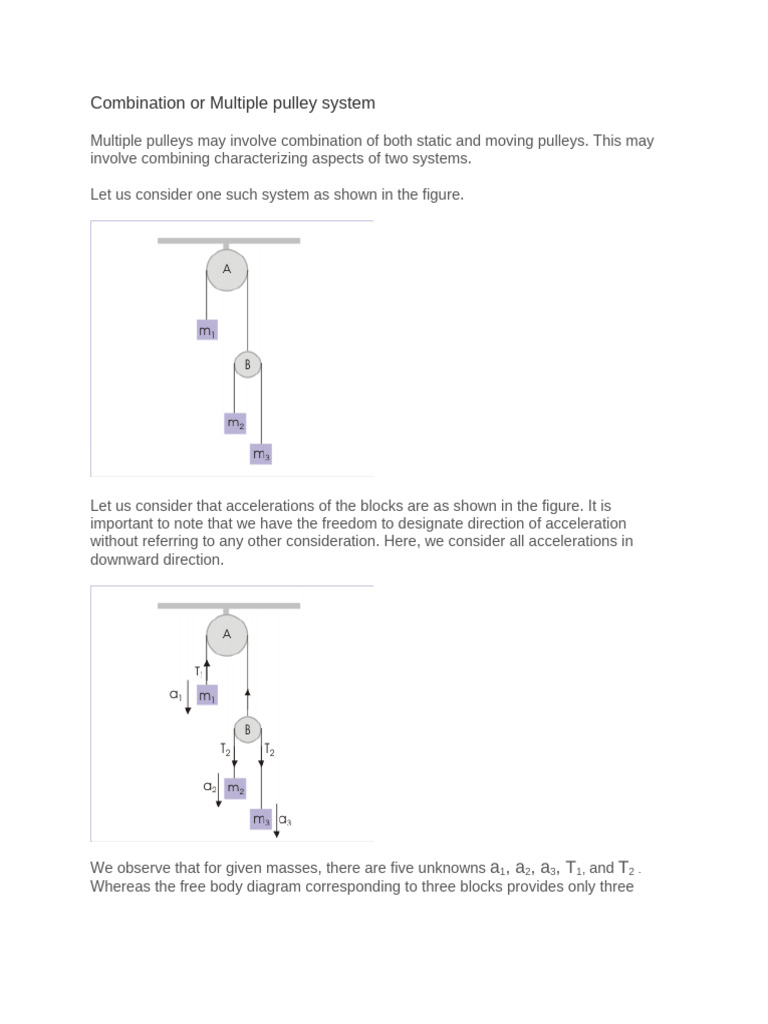 Combination or Multiple pulley system

Multiple pulleys may involve combination of both static and moving pulleys. This may involve combining characterizing aspects of two systems.

Let us consider one such system as shown in the figure.

A

$m_1$

B

$m_2$

$m_3$

Let us consider that accelerations of the blocks are as shown in the figure. It is important to note that we have the freedom to designate direction of acceleration without referring to any other consideration. Here, we consider all accelerations in downward direction.

A

$T_1$

$a_1$

$m_1$

B

$T_2$

$T_2$

$a_2$

$m_2$

$m_3$

$a_3$

We observe that for given masses, there are five unknowns $a_1$, $a_2$, $a_3$, $T_1$, and $T_2$ . Whereas the free body diagram corresponding to three blocks provides only three