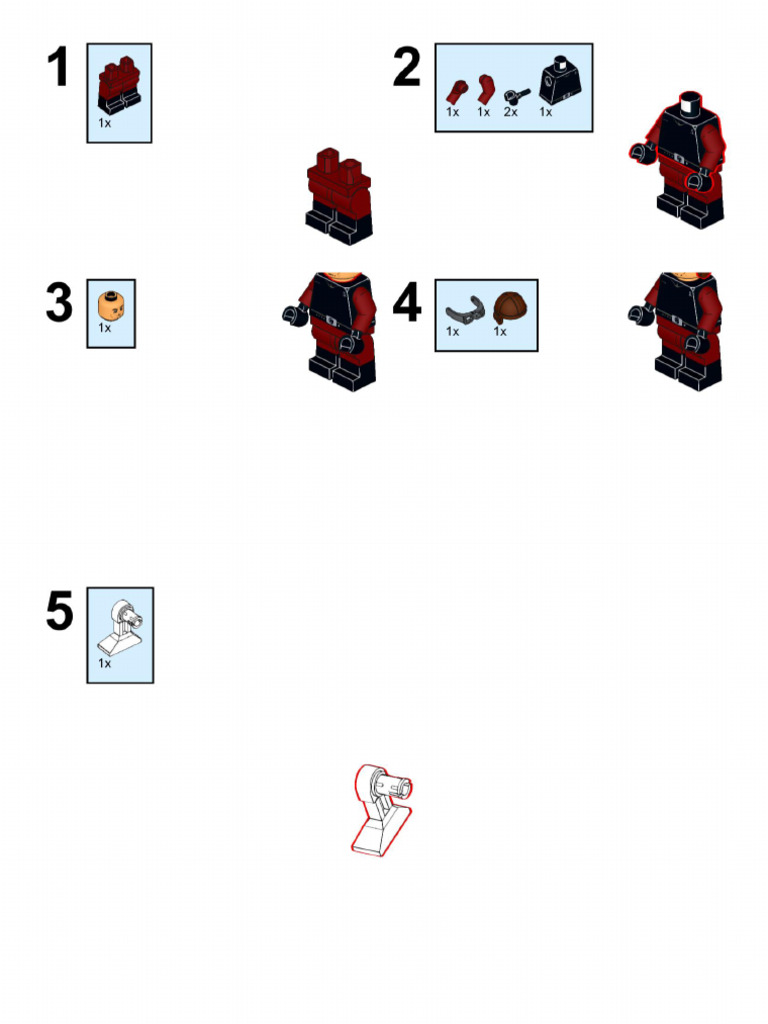 1
1x

2
1x 1x 2x 1x

3
1x

4
1x 1x

5
1x