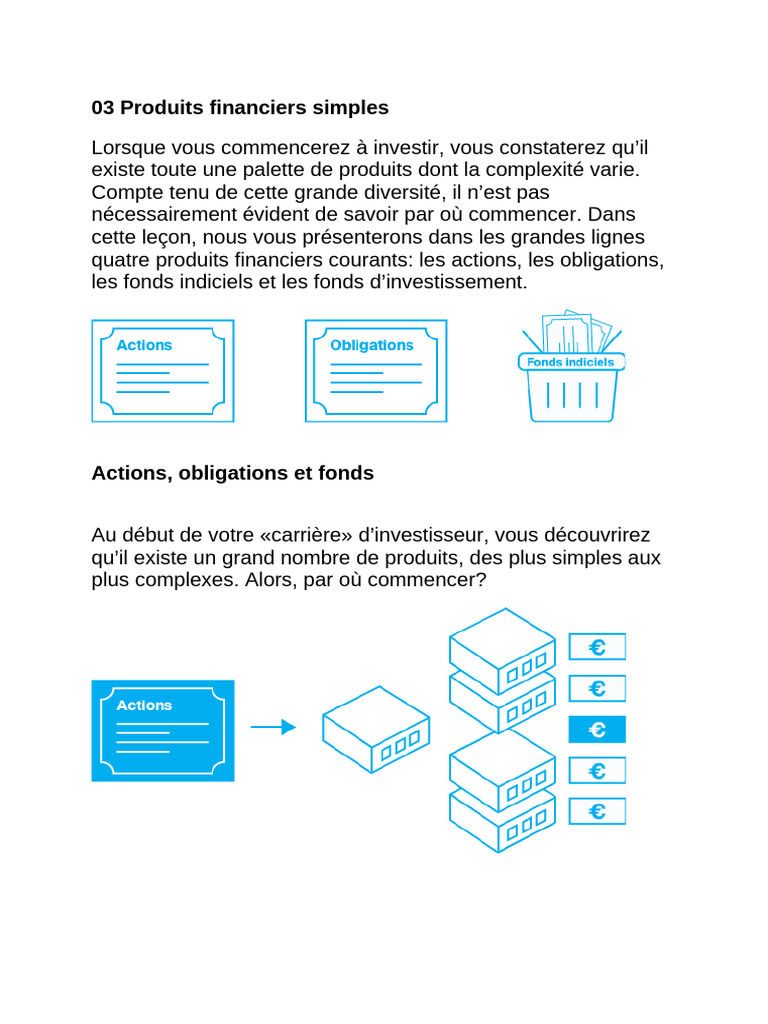 03 Produits financiers simples

Lorsque vous commencerez à investir, vous constaterez qu'il existe toute une palette de produits dont la complexité varie. Compte tenu de cette grande diversité, il n'est pas nécessairement évident de savoir par où commencer. Dans cette leçon, nous vous présenterons dans les grandes lignes quatre produits financiers courants: les actions, les obligations, les fonds indiciels et les fonds d'investissement.

Actions

Obligations

Fonds indiciels

Actions, obligations et fonds

Au début de votre «carrière» d'investisseur, vous découvrirez qu'il existe un grand nombre de produits, des plus simples aux plus complexes. Alors, par où commencer?

Actions

€

€

€

€

€