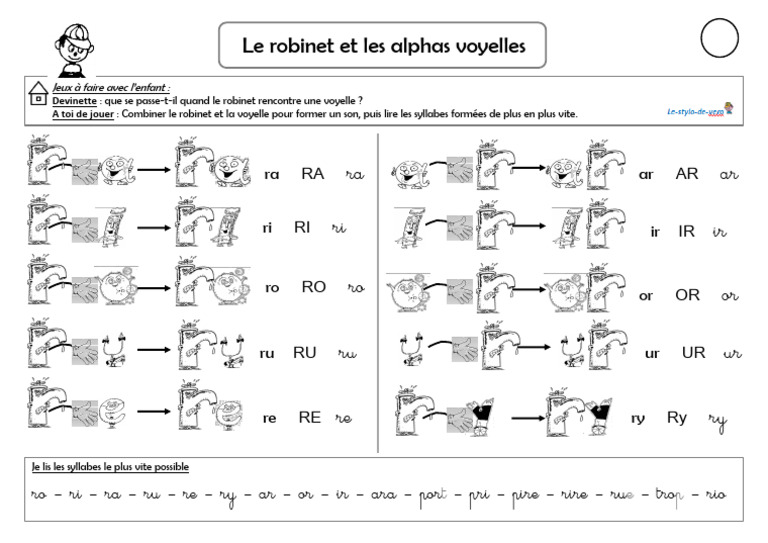 Le robinet et les alphas voyelles

Jeux à faire avec l'enfant :
Devinette : que se passe-t-il quand le robinet rencontre une voyelle ?
A toi de jouer : Combiner le robinet et la voyelle pour former un son, puis lire les syllabes formées de plus en plus vite.

Le-stylo-de-vero

ra RA ra
ri RI ri
ro RO ro
ru RU ru
re RE re

ar AR ar
ir IR ir
or OR or
ur UR ur
ry Ry ry

Je lis les syllabes le plus vite possible

ro – ri – ra – ru – re – ry – ar – or – ir – ara – port – pri – pire – rire – rue – trop – rio