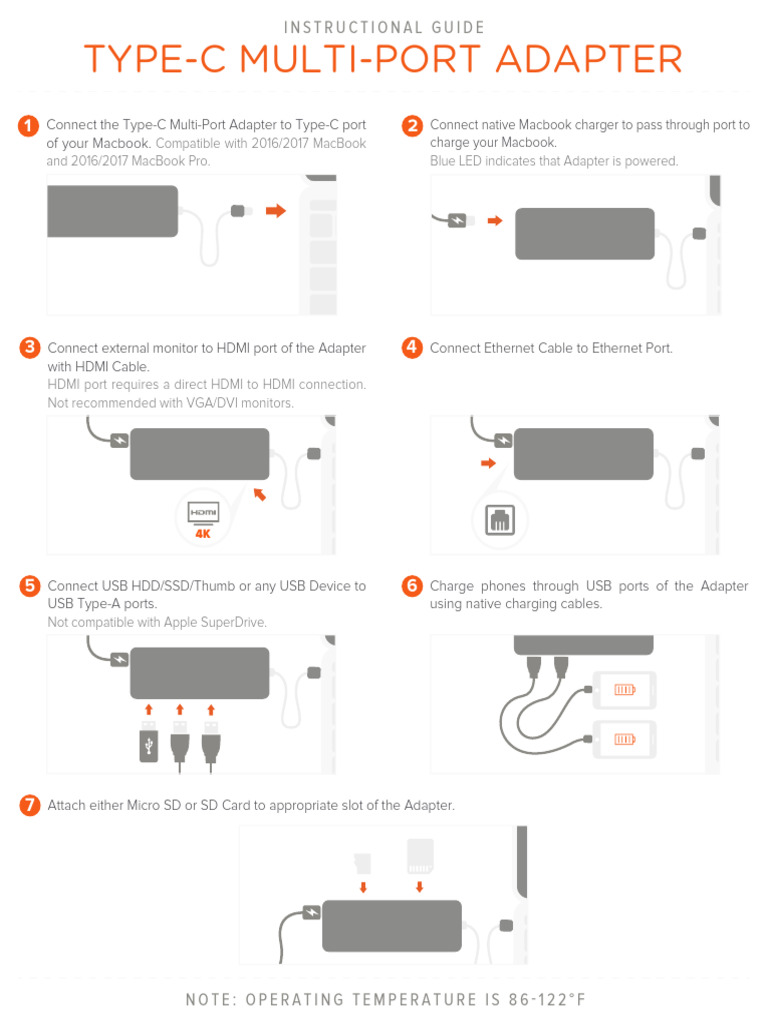 INSTRUCTIONAL GUIDE

TYPE-C MULTI-PORT ADAPTER

1 Connect the Type-C Multi-Port Adapter to Type-C port of your Macbook. Compatible with 2016/2017 MacBook and 2016/2017 MacBook Pro.

2 Connect native Macbook charger to pass through port to charge your Macbook.
Blue LED indicates that Adapter is powered.

3 Connect external monitor to HDMI port of the Adapter with HDMI Cable.
HDMI port requires a direct HDMI to HDMI connection. Not recommended with VGA/DVI monitors.

HDMI
4K

4 Connect Ethernet Cable to Ethernet Port.

5 Connect USB HDD/SSD/Thumb or any USB Device to USB Type-A ports.
Not compatible with Apple SuperDrive.

6 Charge phones through USB ports of the Adapter using native charging cables.

7 Attach either Micro SD or SD Card to appropriate slot of the Adapter.

NOTE: OPERATING TEMPERATURE IS 86-122°F