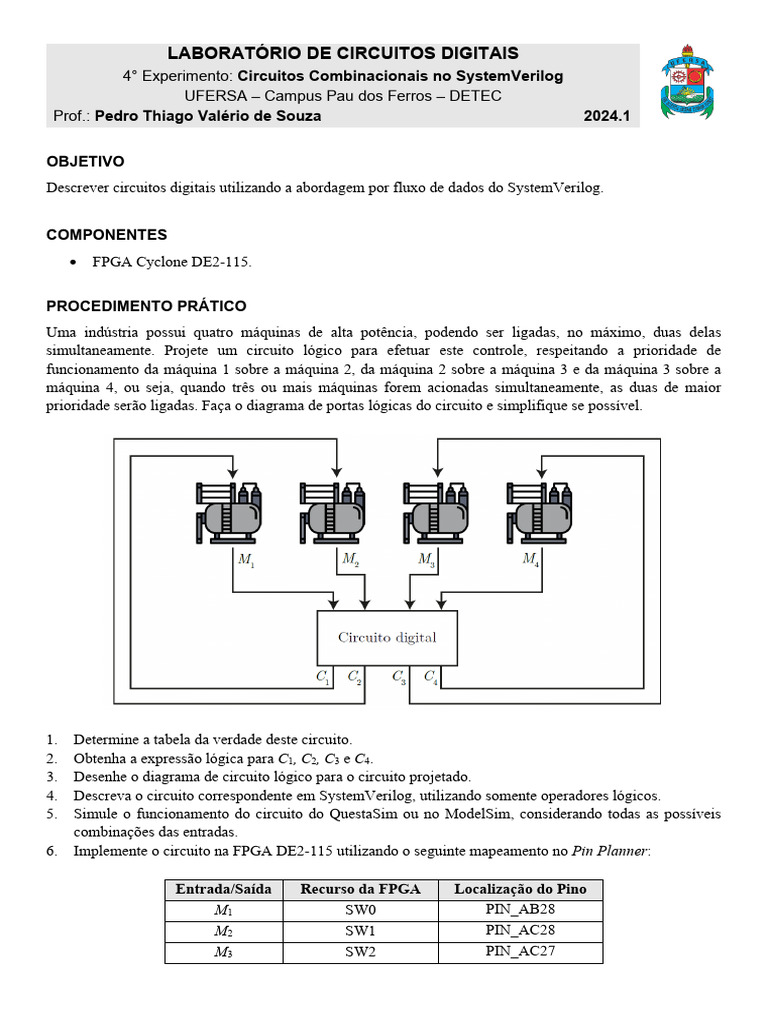 LABORATÓRIO DE CIRCUITOS DIGITAIS
4° Experimento: Circuitos Combinacionais no SystemVerilog
UFERSA – Campus Pau dos Ferros – DETEC
Prof.: Pedro Thiago Valério de Souza 2024.1

UFERSA

OBJETIVO

Descrever circuitos digitais utilizando a abordagem por fluxo de dados do SystemVerilog.

COMPONENTES

• FPGA Cyclone DE2-115.

PROCEDIMENTO PRÁTICO

Uma indústria possui quatro máquinas de alta potência, podendo ser ligadas, no máximo, duas delas simultaneamente. Projete um circuito lógico para efetuar este controle, respeitando a prioridade de funcionamento da máquina 1 sobre a máquina 2, da máquina 2 sobre a máquina 3 e da máquina 3 sobre a máquina 4, ou seja, quando três ou mais máquinas forem acionadas simultaneamente, as duas de maior prioridade serão ligadas. Faça o diagrama de portas lógicas do circuito e simplifique se possível.

$M_1$ $M_2$ $M_3$ $M_4$

Circuito digital

$C_1$ $C_2$ $C_3$ $C_4$

1. Determine a tabela da verdade deste circuito.
2. Obtenha a expressão lógica para $C_1$, $C_2$, $C_3$ e $C_4$.
3. Desenhe o diagrama de circuito lógico para o circuito projetado.
4. Descreva o circuito correspondente em SystemVerilog, utilizando somente operadores lógicos.
5. Simule o funcionamento do circuito do QuestaSim ou no ModelSim, considerando todas as possíveis combinações das entradas.
6. Implemente o circuito na FPGA DE2-115 utilizando o seguinte mapeamento no Pin Planner:

| Entrada/Saída | Recurso da FPGA | Localização do Pino |
|---|---|---|
| $M_1$ | SW0 | PIN_AB28 |
| $M_2$ | SW1 | PIN_AC28 |
| $M_3$ | SW2 | PIN_AC27 |