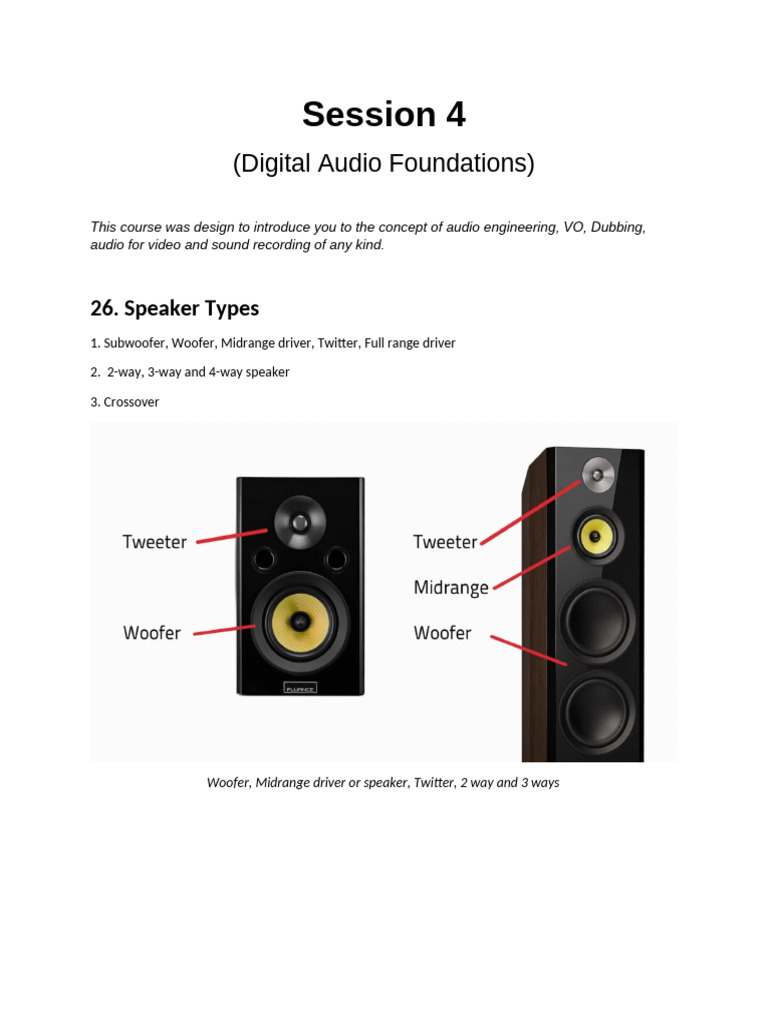 Session 4

(Digital Audio Foundations)

This course was design to introduce you to the concept of audio engineering, VO, Dubbing, audio for video and sound recording of any kind.

26. Speaker Types

1. Subwoofer, Woofer, Midrange driver, Twitter, Full range driver

2. 2-way, 3-way and 4-way speaker

3. Crossover

Tweeter

Woofer

FLUANCE

Tweeter

Midrange

Woofer

Woofer, Midrange driver or speaker, Twitter, 2 way and 3 ways