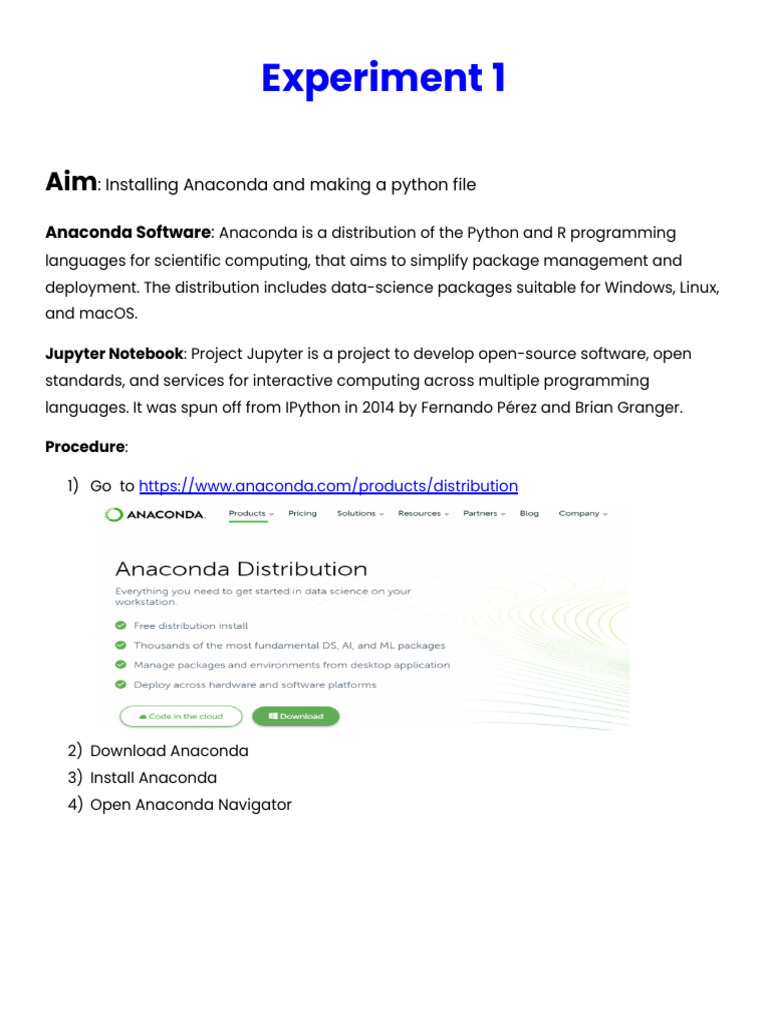 Experiment 1

Aim: Installing Anaconda and making a python file

Anaconda Software: Anaconda is a distribution of the Python and R programming languages for scientific computing, that aims to simplify package management and deployment. The distribution includes data-science packages suitable for Windows, Linux, and macOS.

Jupyter Notebook: Project Jupyter is a project to develop open-source software, open standards, and services for interactive computing across multiple programming languages. It was spun off from IPython in 2014 by Fernando Pérez and Brian Granger.

Procedure:

1) Go to https://www.anaconda.com/products/distribution

ANACONDA. Products Pricing Solutions Resources Partners Blog Company

Anaconda Distribution

Everything you need to get started in data science on your workstation.

Free distribution install
Thousands of the most fundamental DS, AI, and ML packages
Manage packages and environments from desktop application
Deploy across hardware and software platforms

Code in the cloud
Download

2) Download Anaconda
3) Install Anaconda
4) Open Anaconda Navigator