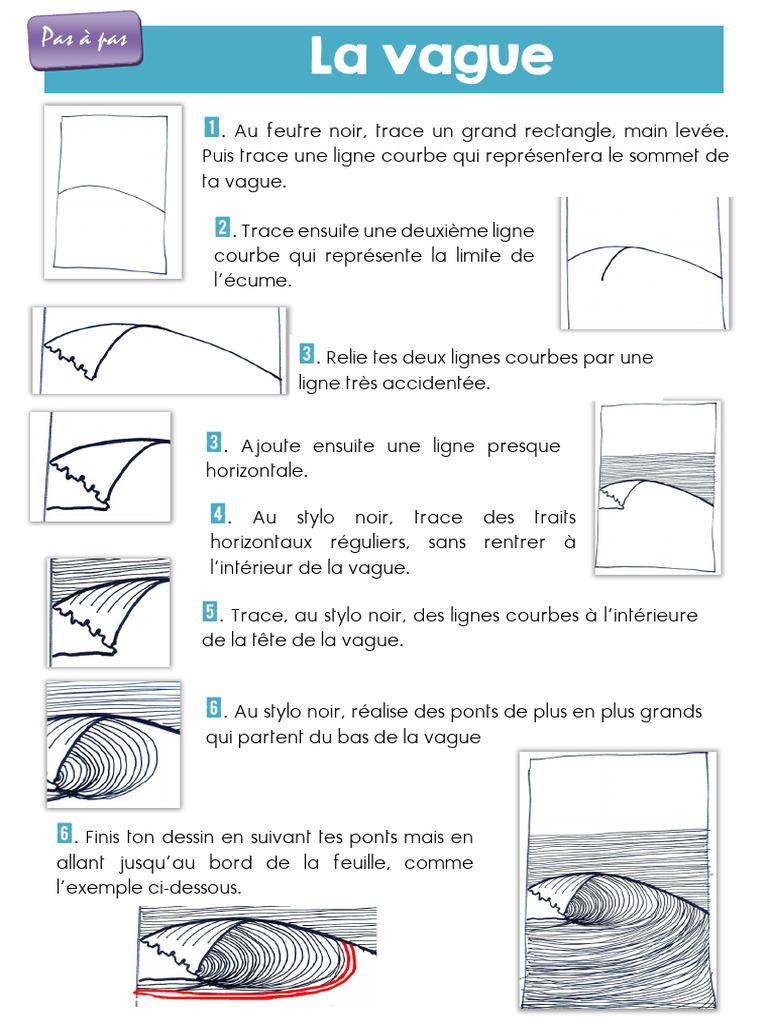 Pas à pas

La vague

1. Au feutre noir, trace un grand rectangle, main levée. Puis trace une ligne courbe qui représentera le sommet de ta vague.

2. Trace ensuite une deuxième ligne courbe qui représente la limite de l'écume.

3. Relie tes deux lignes courbes par une ligne très accidentée.

3. Ajoute ensuite une ligne presque horizontale.

4. Au stylo noir, trace des traits horizontaux réguliers, sans rentrer à l'intérieur de la vague.

5. Trace, au stylo noir, des lignes courbes à l'intérieure de la tête de la vague.

6. Au stylo noir, réalise des ponts de plus en plus grands qui partent du bas de la vague

6. Finis ton dessin en suivant tes ponts mais en allant jusqu'au bord de la feuille, comme l'exemple ci-dessous.