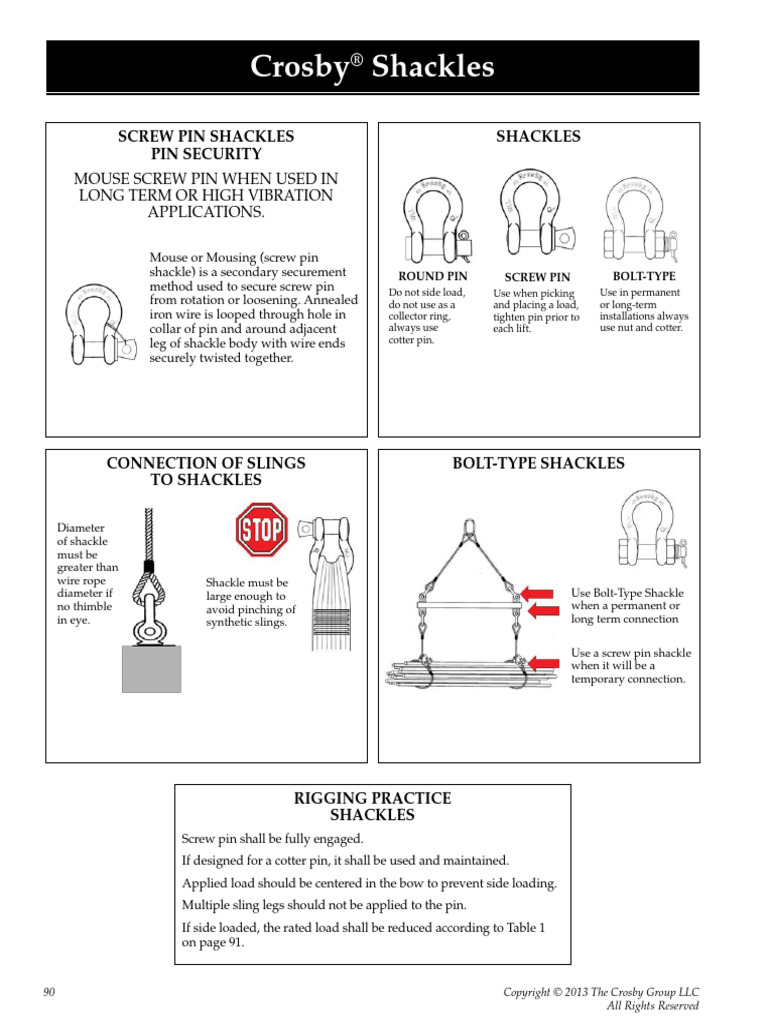 Crosby® Shackles

SCREW PIN SHACKLES
PIN SECURITY

MOUSE SCREW PIN WHEN USED IN LONG TERM OR HIGH VIBRATION APPLICATIONS.

Mouse or Mousing (screw pin shackle) is a secondary securement method used to secure screw pin from rotation or loosening. Annealed iron wire is looped through hole in collar of pin and around adjacent leg of shackle body with wire ends securely twisted together.

SHACKLES

ROUND PIN
Do not side load, do not use as a collector ring, always use cotter pin.

SCREW PIN
Use when picking and placing a load, tighten pin prior to each lift.

BOLT-TYPE
Use in permanent or long-term installations always use nut and cotter.

CONNECTION OF SLINGS
TO SHACKLES

Diameter of shackle must be greater than wire rope diameter if no thimble in eye.

STOP

Shackle must be large enough to avoid pinching of synthetic slings.

BOLT-TYPE SHACKLES

Use Bolt-Type Shackle when a permanent or long term connection

Use a screw pin shackle when it will be a temporary connection.

RIGGING PRACTICE
SHACKLES

Screw pin shall be fully engaged.

If designed for a cotter pin, it shall be used and maintained.

Applied load should be centered in the bow to prevent side loading.

Multiple sling legs should not be applied to the pin.

If side loaded, the rated load shall be reduced according to Table 1 on page 91.

90

Copyright © 2013 The Crosby Group LLC
All Rights Reserved