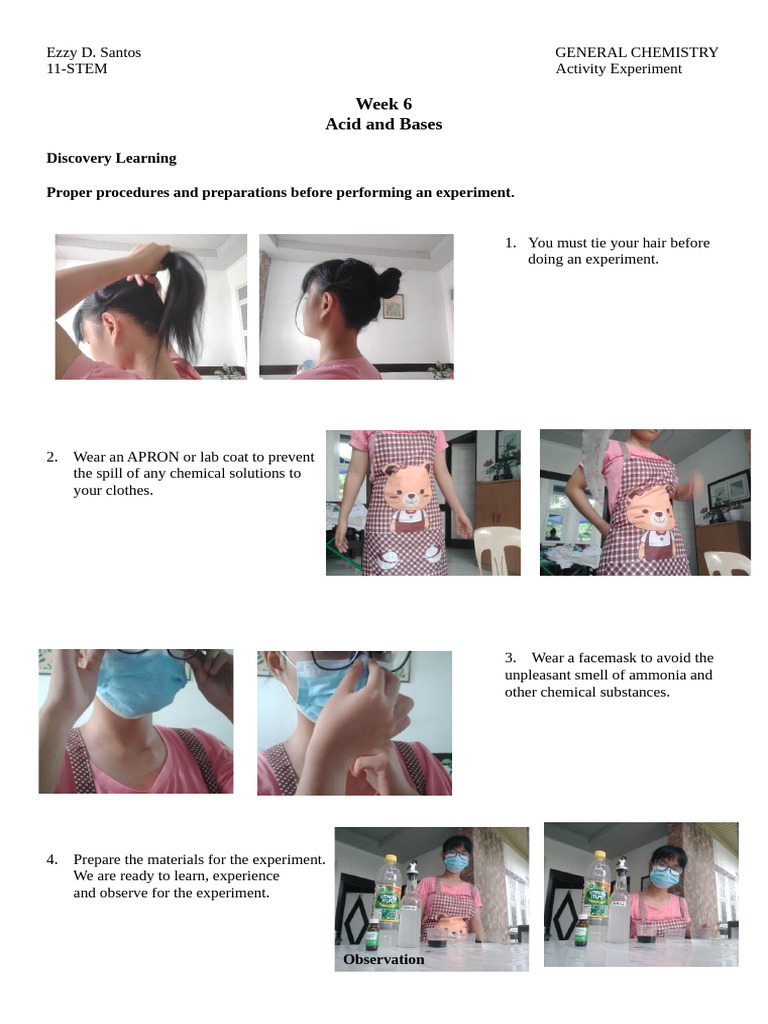 Ezzy D. Santos
11-STEM

GENERAL CHEMISTRY
Activity Experiment

Week 6
Acid and Bases

Discovery Learning

Proper procedures and preparations before performing an experiment.

1. You must tie your hair before doing an experiment.

2. Wear an APRON or lab coat to prevent the spill of any chemical solutions to your clothes.

3. Wear a facemask to avoid the unpleasant smell of ammonia and other chemical substances.

4. Prepare the materials for the experiment. We are ready to learn, experience and observe for the experiment.

Observation