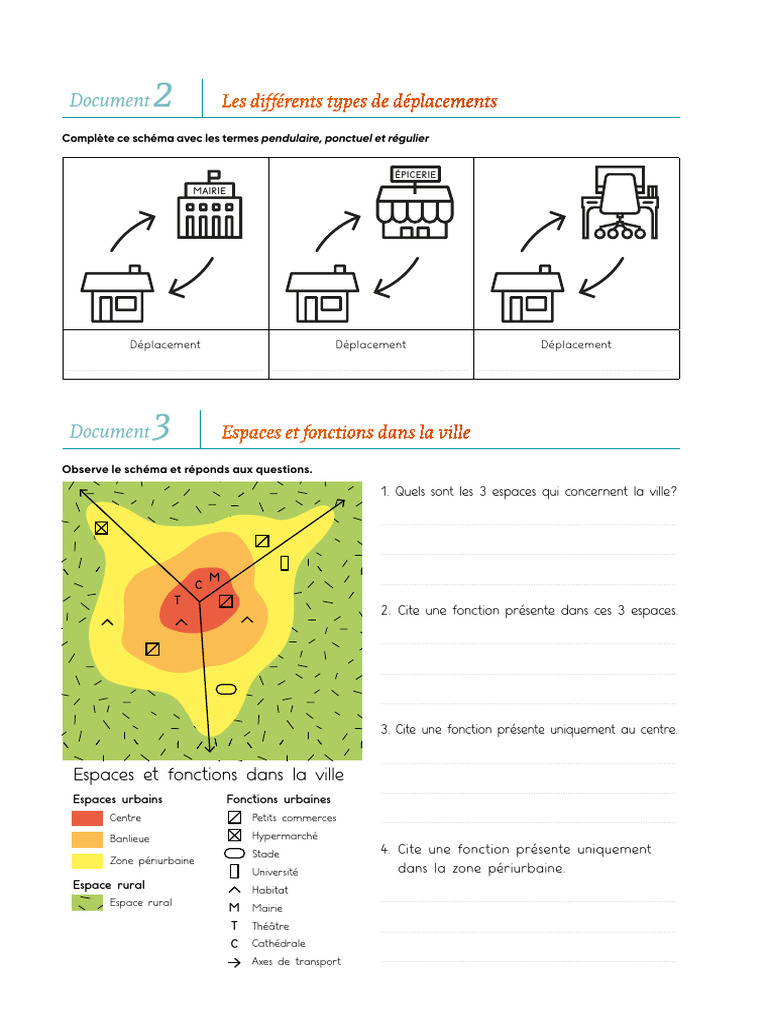 Document 2 Les différents types de déplacements

Complète ce schéma avec les termes pendulaire, ponctuel et régulier

MAIRIE

ÉPICERIE

| Déplacement | Déplacement | Déplacement |
|---|---|---|

Document 3 Espaces et fonctions dans la ville

Observe le schéma et réponds aux questions.

C M T

Espaces et fonctions dans la ville

Espaces urbains
Centre
Banlieue
Zone périurbaine

Espace rural
Espace rural

Fonctions urbaines
Petits commerces
Hypermarché
Stade
Université
Habitat
M Mairie
T Théâtre
C Cathédrale
Axes de transport

1. Quels sont les 3 espaces qui concernent la ville?

2. Cite une fonction présente dans ces 3 espaces.

3. Cite une fonction présente uniquement au centre.

4. Cite une fonction présente uniquement dans la zone périurbaine.