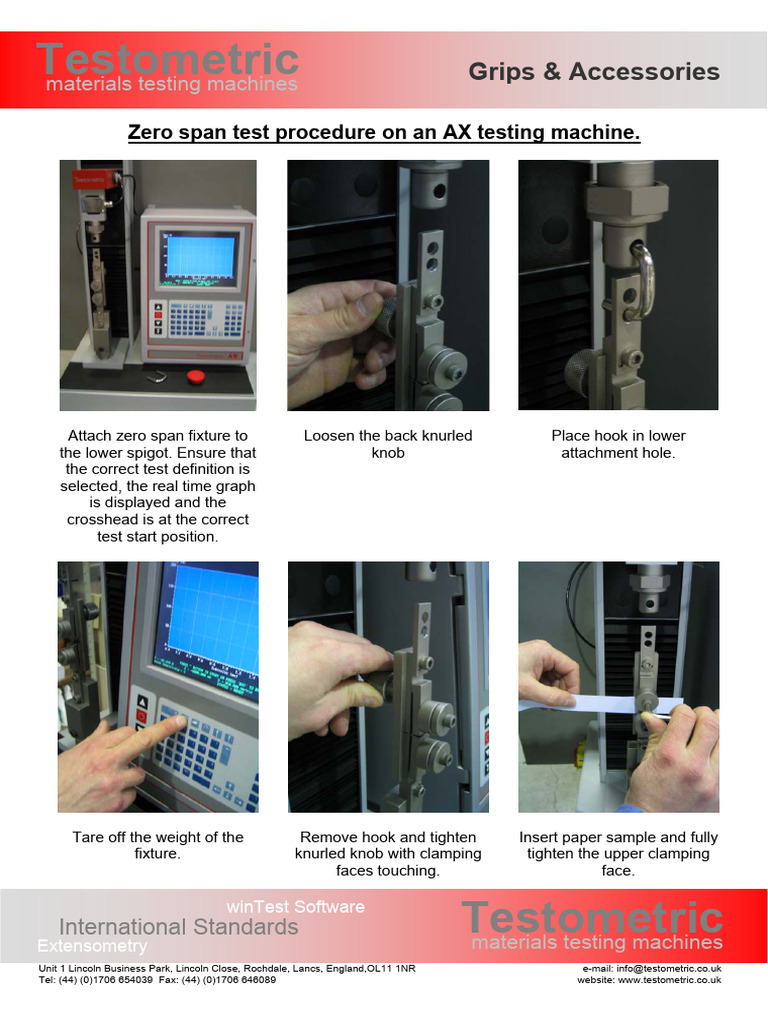 Testometric
materials testing machines

Grips & Accessories

Zero span test procedure on an AX testing machine.

Attach zero span fixture to the lower spigot. Ensure that the correct test definition is selected, the real time graph is displayed and the crosshead is at the correct test start position.

Loosen the back knurled knob

Place hook in lower attachment hole.

Tare off the weight of the fixture.

Remove hook and tighten knurled knob with clamping faces touching.

Insert paper sample and fully tighten the upper clamping face.

winTest Software
International Standards
Extensometry

Testometric
materials testing machines

Unit 1 Lincoln Business Park, Lincoln Close, Rochdale, Lancs, England,OL11 1NR
Tel: (44) (0)1706 654039 Fax: (44) (0)1706 646089

e-mail: info@testometric.co.uk
website: www.testometric.co.uk