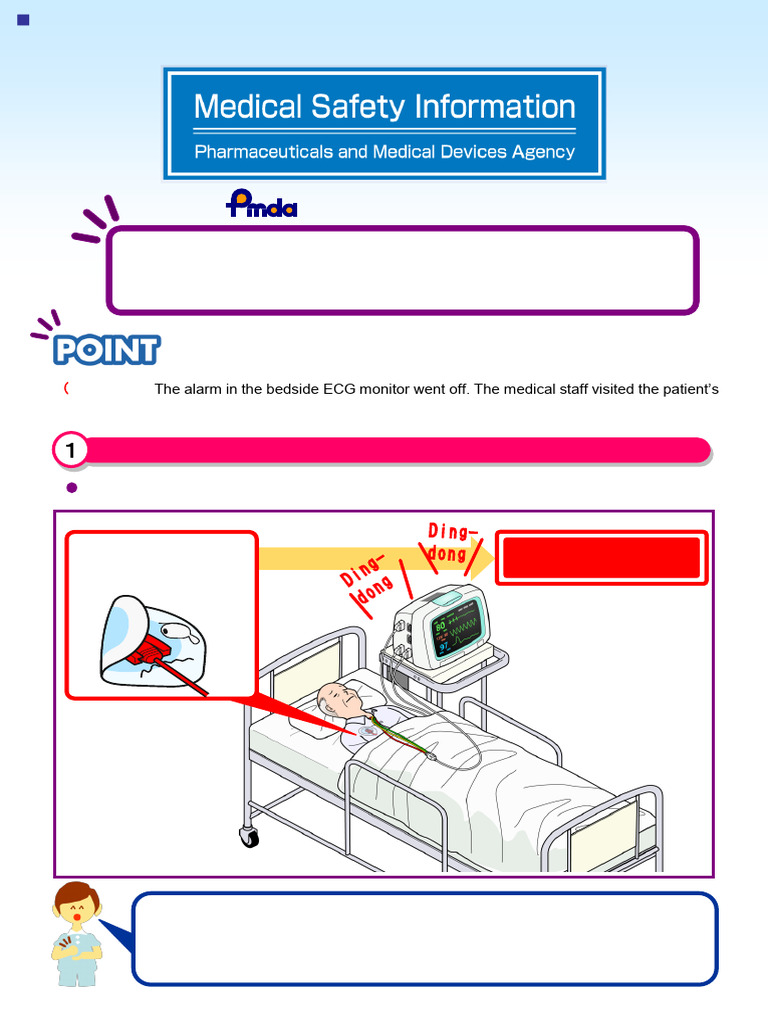 Medical Safety Information
Pharmaceuticals and Medical Devices Agency

Pmda

POINT

( The alarm in the bedside ECG monitor went off. The medical staff visited the patient's

1

Ding-dong
Ding-dong

80
97