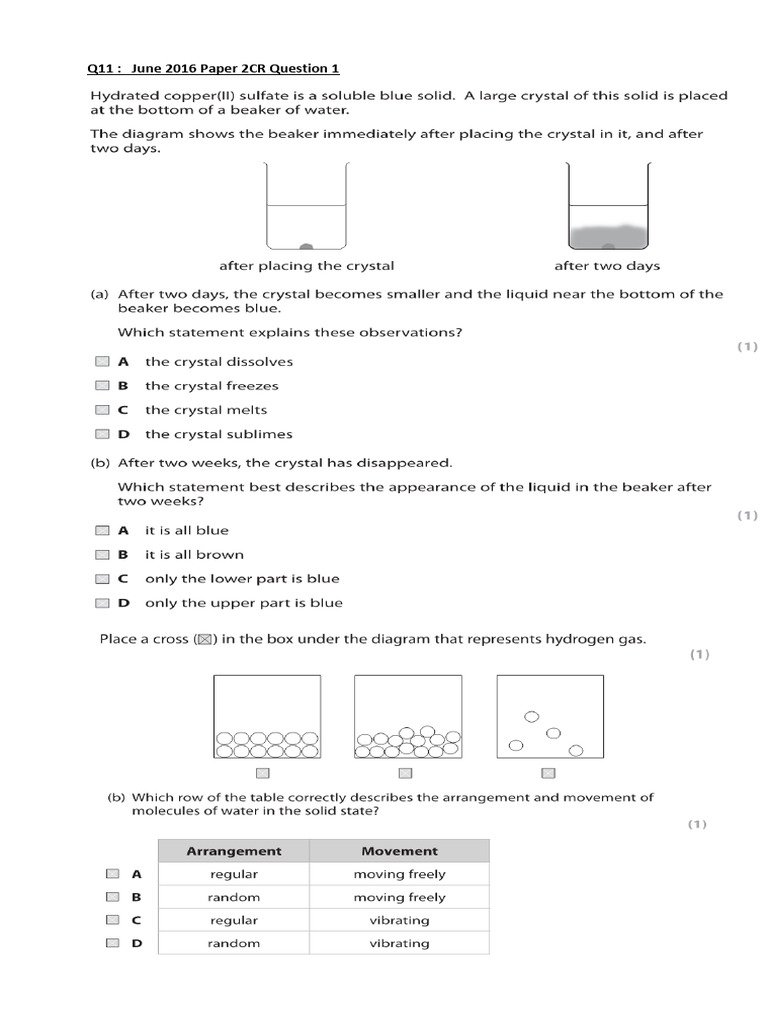 Q11 : June 2016 Paper 2CR Question 1

Hydrated copper(II) sulfate is a soluble blue solid. A large crystal of this solid is placed at the bottom of a beaker of water.

The diagram shows the beaker immediately after placing the crystal in it, and after two days.

after placing the crystal

after two days

(a) After two days, the crystal becomes smaller and the liquid near the bottom of the beaker becomes blue.

Which statement explains these observations?

(1)

A the crystal dissolves

B the crystal freezes

C the crystal melts

D the crystal sublimes

(b) After two weeks, the crystal has disappeared.

Which statement best describes the appearance of the liquid in the beaker after two weeks?

(1)

A it is all blue

B it is all brown

C only the lower part is blue

D only the upper part is blue

Place a cross (☒) in the box under the diagram that represents hydrogen gas.

(1)

(b) Which row of the table correctly describes the arrangement and movement of molecules of water in the solid state?

(1)

| | Arrangement | Movement |
|---|---|---|
| A | regular | moving freely |
| B | random | moving freely |
| C | regular | vibrating |
| D | random | vibrating |