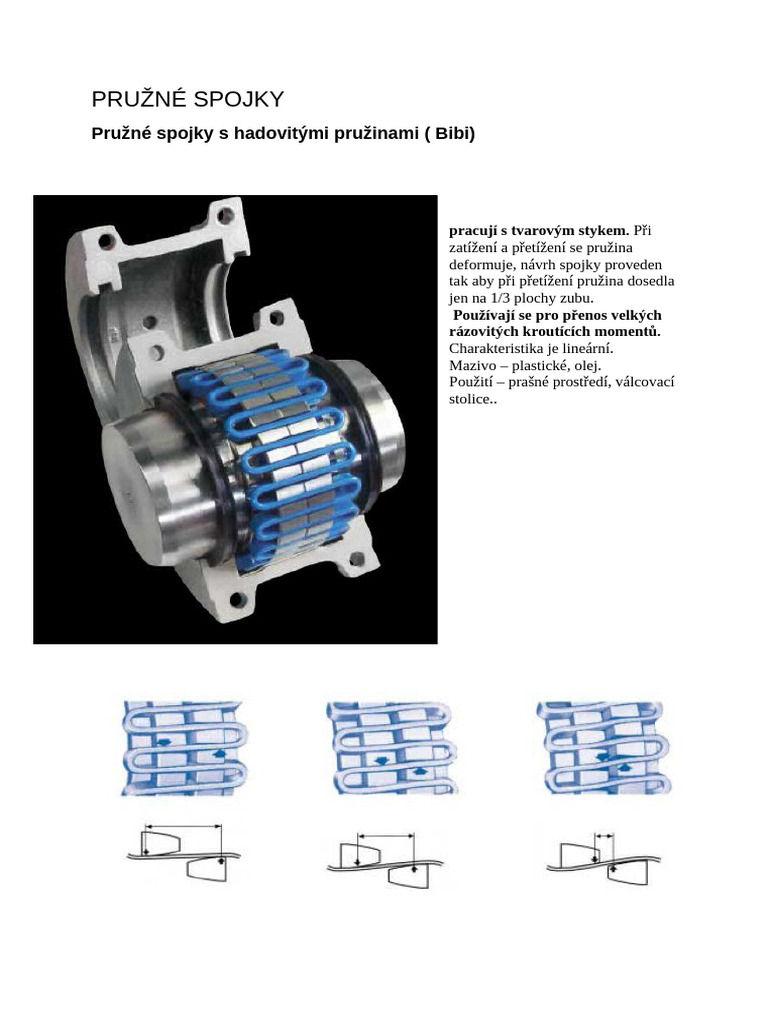 PRUŽNÉ SPOJKY

Pružné spojky s hadovitými pružinami ( Bibi)

pracují s tvarovým stykem. Při zatížení a přetížení se pružina deformuje, návrh spojky proveden tak aby při přetížení pružina dosedla jen na 1/3 plochy zubu.
Používají se pro přenos velkých rázovitých kroutících momentů.
Charakteristika je lineární.
Mazivo – plastické, olej.
Použití – prašné prostředí, válcovací stolice..