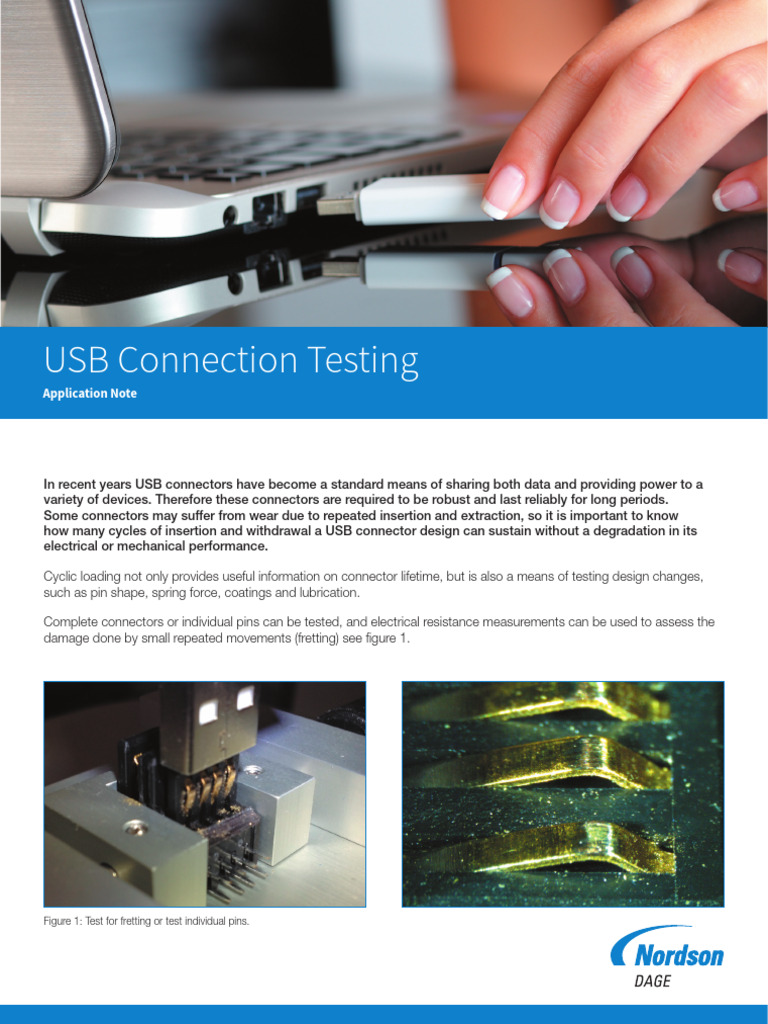 USB Connection Testing

Application Note

In recent years USB connectors have become a standard means of sharing both data and providing power to a variety of devices. Therefore these connectors are required to be robust and last reliably for long periods. Some connectors may suffer from wear due to repeated insertion and extraction, so it is important to know how many cycles of insertion and withdrawal a USB connector design can sustain without a degradation in its electrical or mechanical performance.

Cyclic loading not only provides useful information on connector lifetime, but is also a means of testing design changes, such as pin shape, spring force, coatings and lubrication.

Complete connectors or individual pins can be tested, and electrical resistance measurements can be used to assess the damage done by small repeated movements (fretting) see figure 1.

Figure 1: Test for fretting or test individual pins.

Nordson
DAGE