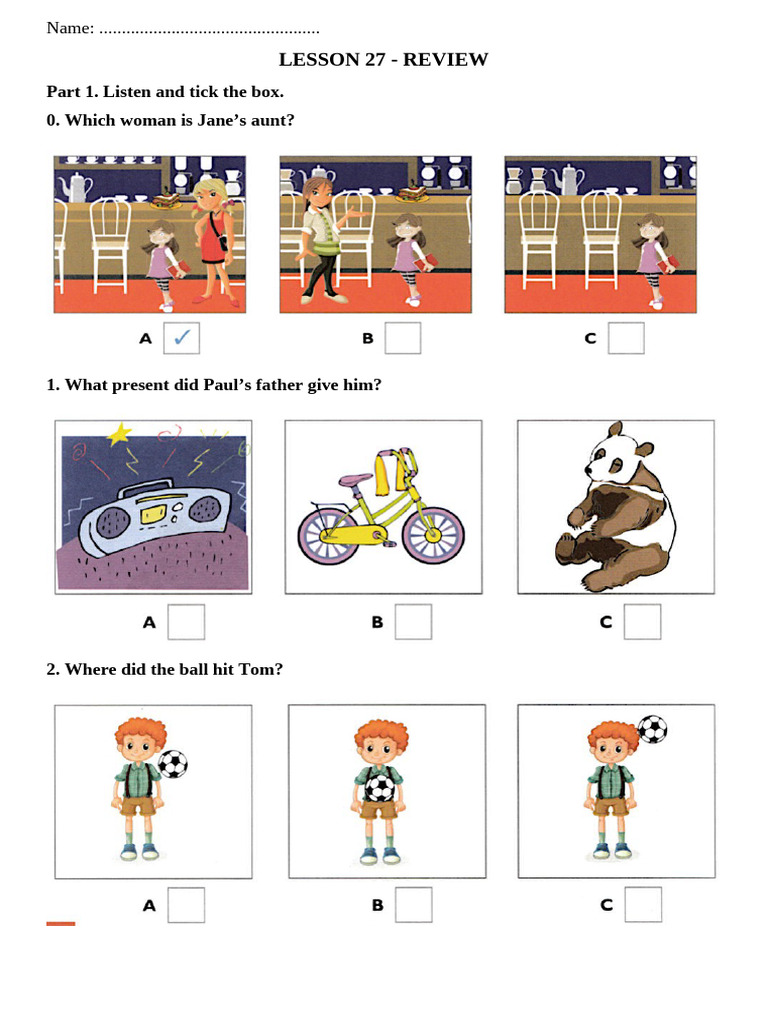 Name: .................................................

LESSON 27 - REVIEW

Part 1. Listen and tick the box.

0. Which woman is Jane's aunt?

A ✓ B C

1. What present did Paul's father give him?

A B C

2. Where did the ball hit Tom?

A B C