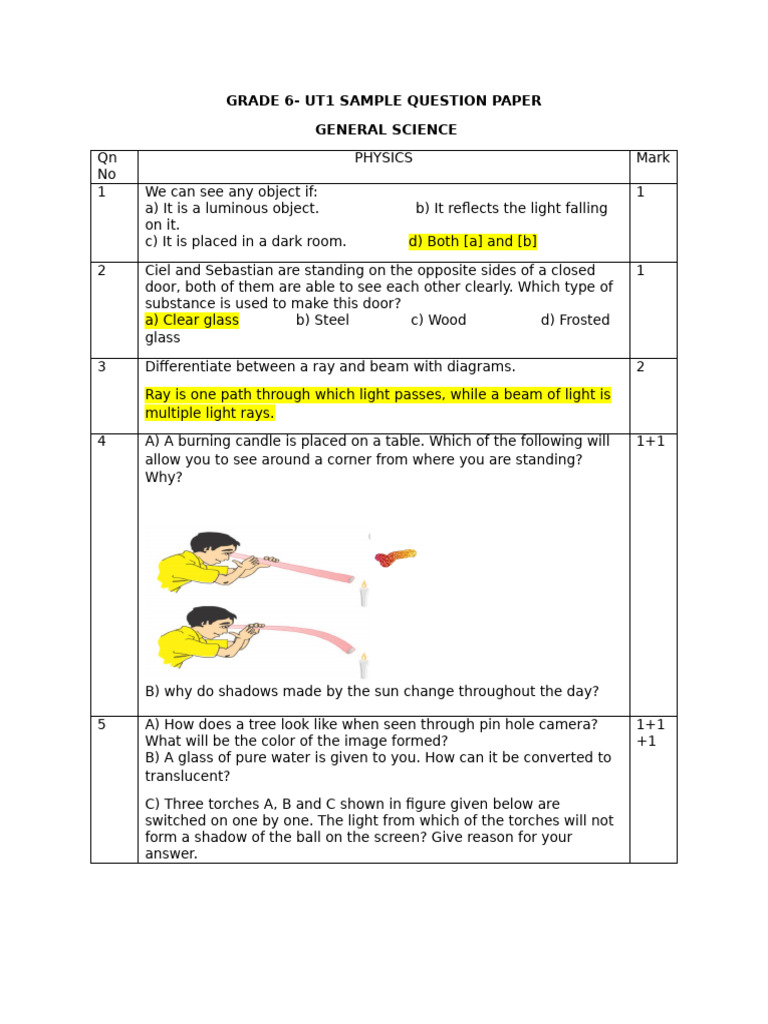 GRADE 6- UT1 SAMPLE QUESTION PAPER

GENERAL SCIENCE

| Qn No | PHYSICS | Mark |
|---|---|---|
| 1 | We can see any object if: a) It is a luminous object. b) It reflects the light falling on it. c) It is placed in a dark room. d) Both [a] and [b] | 1 |
| 2 | Ciel and Sebastian are standing on the opposite sides of a closed door, both of them are able to see each other clearly. Which type of substance is used to make this door? a) Clear glass b) Steel c) Wood d) Frosted glass | 1 |
| 3 | Differentiate between a ray and beam with diagrams. Ray is one path through which light passes, while a beam of light is multiple light rays. | 2 |
| 4 | A) A burning candle is placed on a table. Which of the following will allow you to see around a corner from where you are standing? Why? B) why do shadows made by the sun change throughout the day? | 1+1 |
| 5 | A) How does a tree look like when seen through pin hole camera? What will be the color of the image formed? B) A glass of pure water is given to you. How can it be converted to translucent? C) Three torches A, B and C shown in figure given below are switched on one by one. The light from which of the torches will not form a shadow of the ball on the screen? Give reason for your answer. | 1+1 +1 |