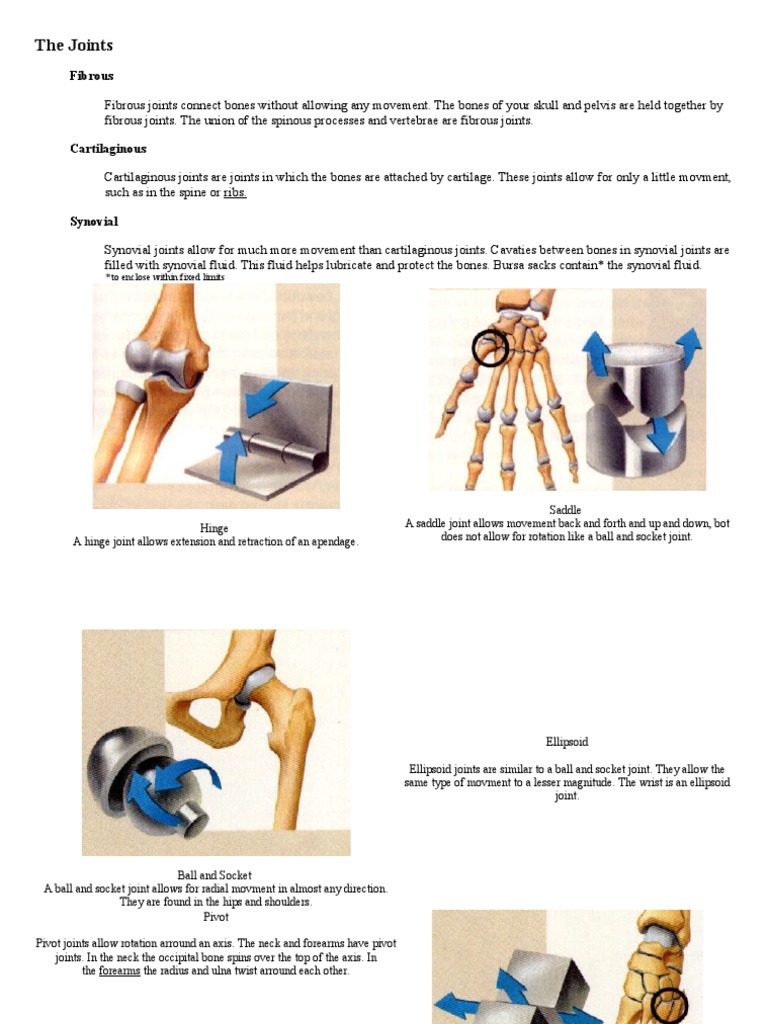 The Joints

Fibrous

Fibrous joints connect bones without allowing any movement. The bones of your skull and pelvis are held together by fibrous joints. The union of the spinous processes and vertebrae are fibrous joints.

Cartilaginous

Cartilaginous joints are joints in which the bones are attached by cartilage. These joints allow for only a little movment, such as in the spine or ribs.

Synovial

Synovial joints allow for much more movement than cartilaginous joints. Cavaties between bones in synovial joints are filled with synovial fluid. This fluid helps lubricate and protect the bones. Bursa sacks contain* the synovial fluid.
*to enclose within fixed limits

Hinge
A hinge joint allows extension and retraction of an apendage.

Saddle
A saddle joint allows movement back and forth and up and down, bot does not allow for rotation like a ball and socket joint.

Ellipsoid

Ellipsoid joints are similar to a ball and socket joint. They allow the same type of movment to a lesser magnitude. The wrist is an ellipsoid joint.

Ball and Socket
A ball and socket joint allows for radial movment in almost any direction. They are found in the hips and shoulders.

Pivot

Pivot joints allow rotation arround an axis. The neck and forearms have pivot joints. In the neck the occipital bone spins over the top of the axis. In the forearms the radius and ulna twist arround each other.