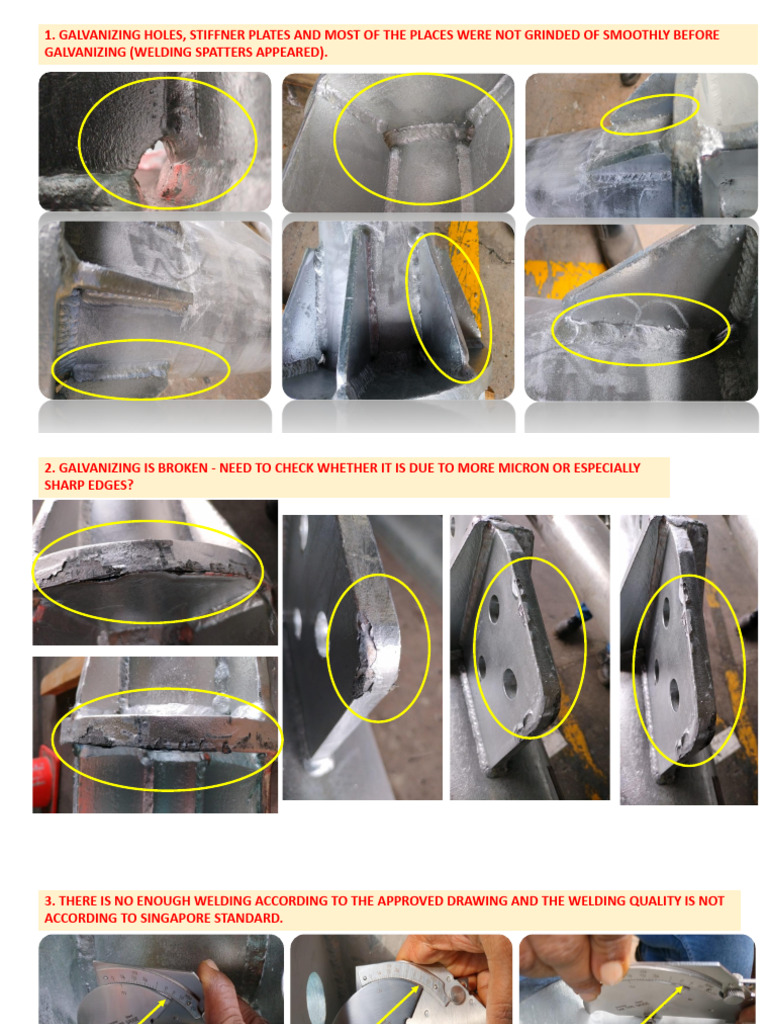 1. GALVANIZING HOLES, STIFFNER PLATES AND MOST OF THE PLACES WERE NOT GRINDED OF SMOOTHLY BEFORE GALVANIZING (WELDING SPATTERS APPEARED).

2. GALVANIZING IS BROKEN - NEED TO CHECK WHETHER IT IS DUE TO MORE MICRON OR ESPECIALLY SHARP EDGES?

3. THERE IS NO ENOUGH WELDING ACCORDING TO THE APPROVED DRAWING AND THE WELDING QUALITY IS NOT ACCORDING TO SINGAPORE STANDARD.