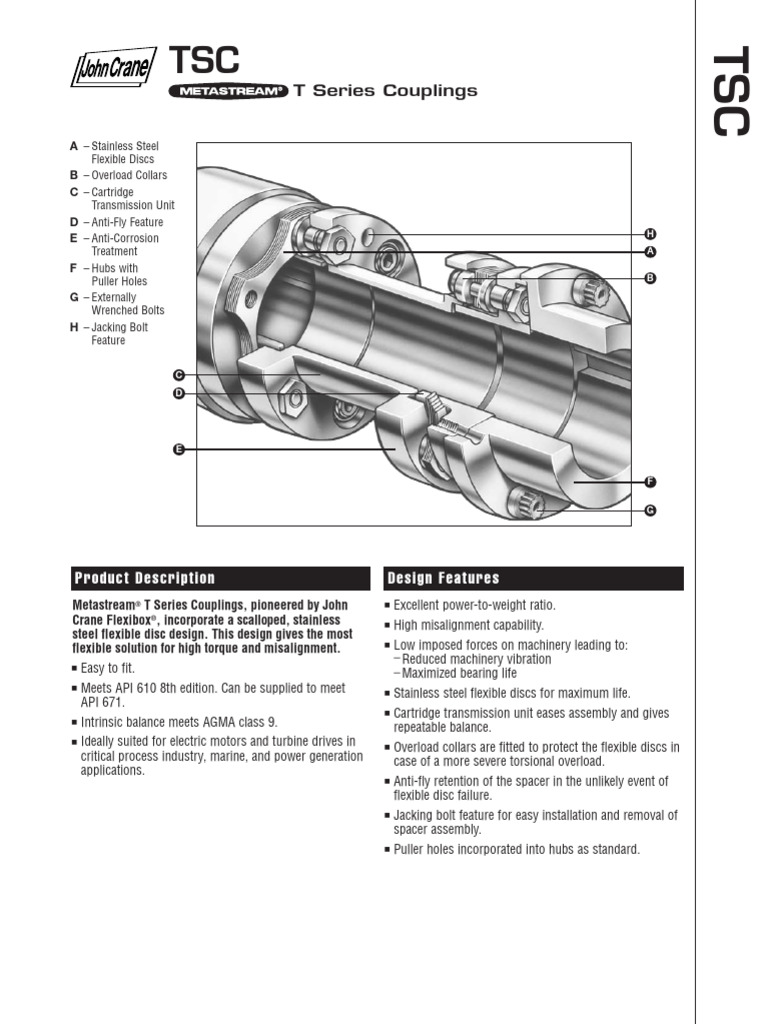 John Crane

TSC

METASTREAM® T Series Couplings

TSC

A – Stainless Steel Flexible Discs
B – Overload Collars
C – Cartridge Transmission Unit
D – Anti-Fly Feature
E – Anti-Corrosion Treatment
F – Hubs with Puller Holes
G – Externally Wrenched Bolts
H – Jacking Bolt Feature

H
A
B
C
D
E
F
G

Product Description

Metastream® T Series Couplings, pioneered by John Crane Flexibox®, incorporate a scalloped, stainless steel flexible disc design. This design gives the most flexible solution for high torque and misalignment.

■ Easy to fit.
■ Meets API 610 8th edition. Can be supplied to meet API 671.
■ Intrinsic balance meets AGMA class 9.
■ Ideally suited for electric motors and turbine drives in critical process industry, marine, and power generation applications.

Design Features

■ Excellent power-to-weight ratio.
■ High misalignment capability.
■ Low imposed forces on machinery leading to:
– Reduced machinery vibration
– Maximized bearing life
■ Stainless steel flexible discs for maximum life.
■ Cartridge transmission unit eases assembly and gives repeatable balance.
■ Overload collars are fitted to protect the flexible discs in case of a more severe torsional overload.
■ Anti-fly retention of the spacer in the unlikely event of flexible disc failure.
■ Jacking bolt feature for easy installation and removal of spacer assembly.
■ Puller holes incorporated into hubs as standard.