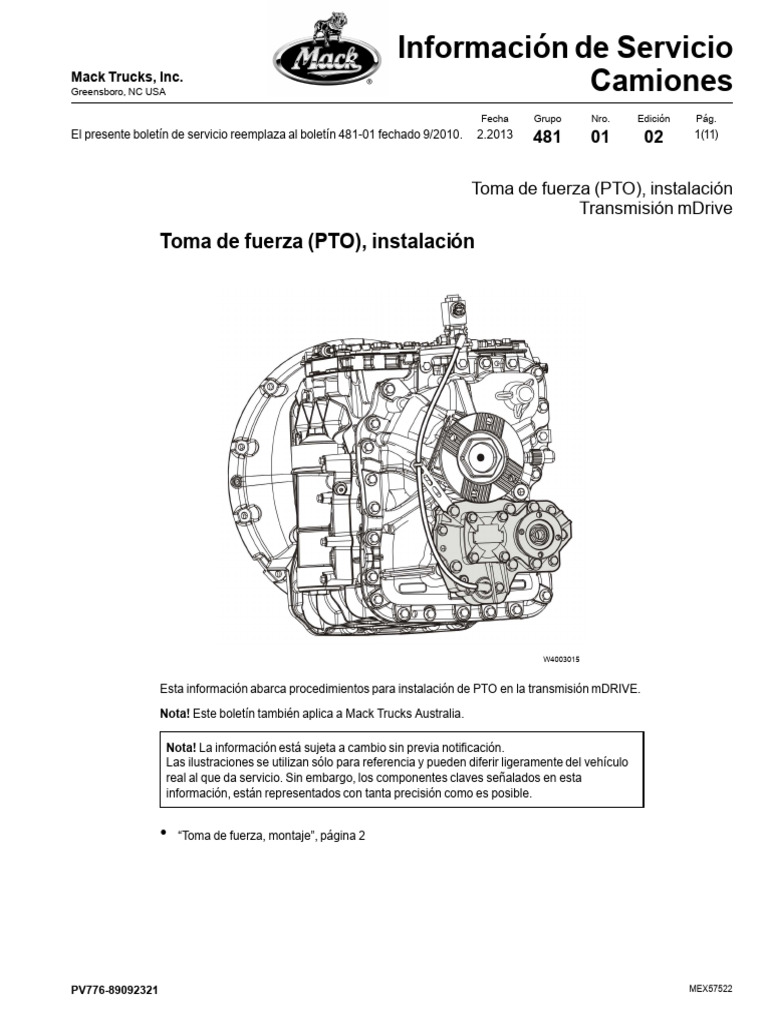 Mack Trucks, Inc.
Greensboro, NC USA

Mack

Información de Servicio
Camiones

El presente boletín de servicio reemplaza al boletín 481-01 fechado 9/2010.

| Fecha | Grupo | Nro. | Edición | Pág. |
|---|---|---|---|---|
| 2.2013 | 481 | 01 | 02 | 1(11) |

Toma de fuerza (PTO), instalación
Transmisión mDrive

Toma de fuerza (PTO), instalación

W4003015

Esta información abarca procedimientos para instalación de PTO en la transmisión mDRIVE.

Nota! Este boletín también aplica a Mack Trucks Australia.

Nota! La información está sujeta a cambio sin previa notificación.
Las ilustraciones se utilizan sólo para referencia y pueden diferir ligeramente del vehículo real al que da servicio. Sin embargo, los componentes claves señalados en esta información, están representados con tanta precisión como es posible.

• "Toma de fuerza, montaje", página 2

PV776-89092321

MEX57522