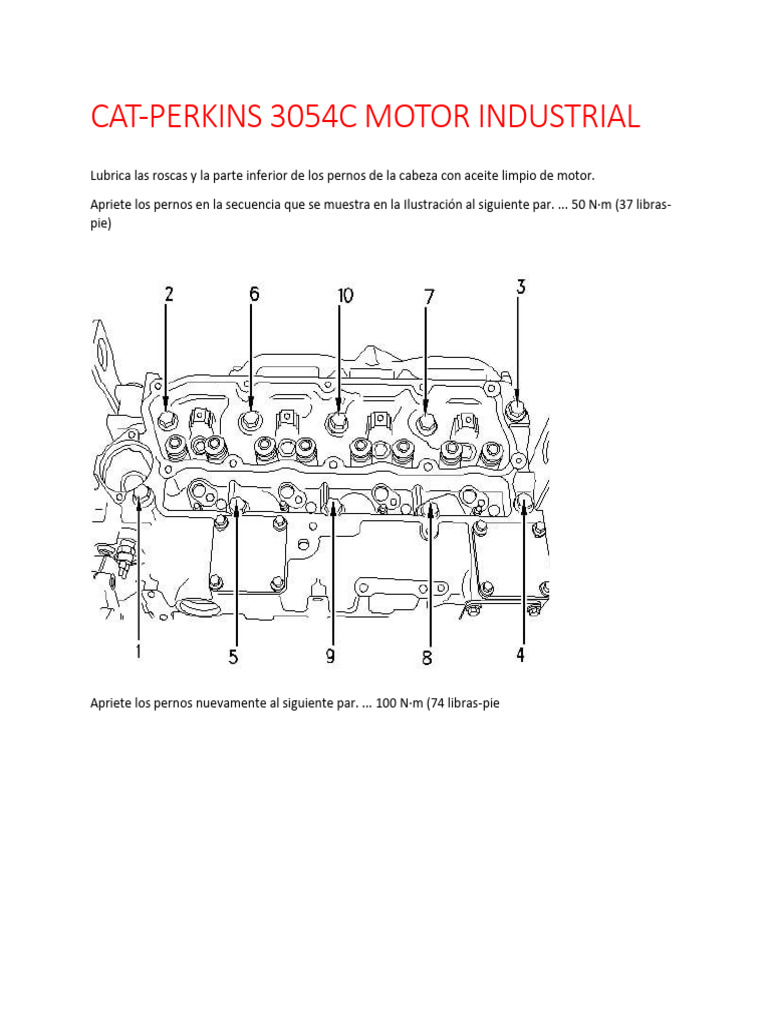 CAT-PERKINS 3054C MOTOR INDUSTRIAL

Lubrica las roscas y la parte inferior de los pernos de la cabeza con aceite limpio de motor.

Apriete los pernos en la secuencia que se muestra en la Ilustración al siguiente par. ... 50 N·m (37 libras-pie)

2
6
10
7
3
1
5
9
8
4

Apriete los pernos nuevamente al siguiente par. ... 100 N·m (74 libras-pie