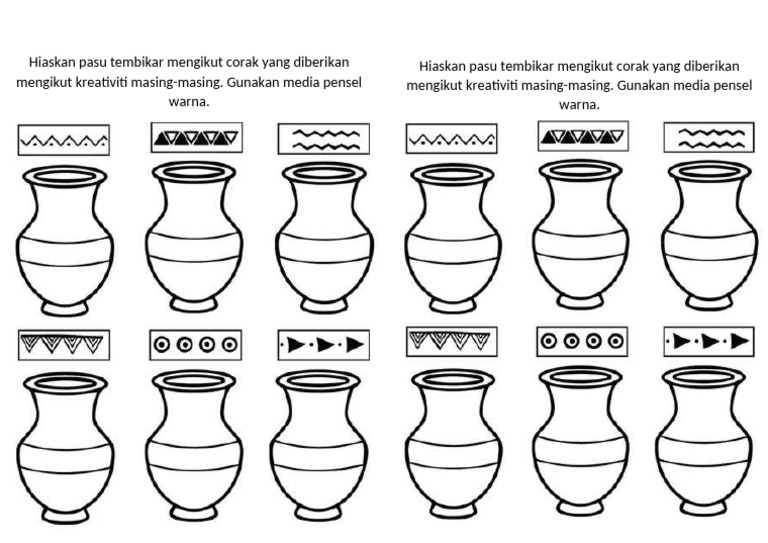 Hiaskan pasu tembikar mengikut corak yang diberikan mengikut kreativiti masing-masing. Gunakan media pensel warna.

Hiaskan pasu tembikar mengikut corak yang diberikan mengikut kreativiti masing-masing. Gunakan media pensel warna.