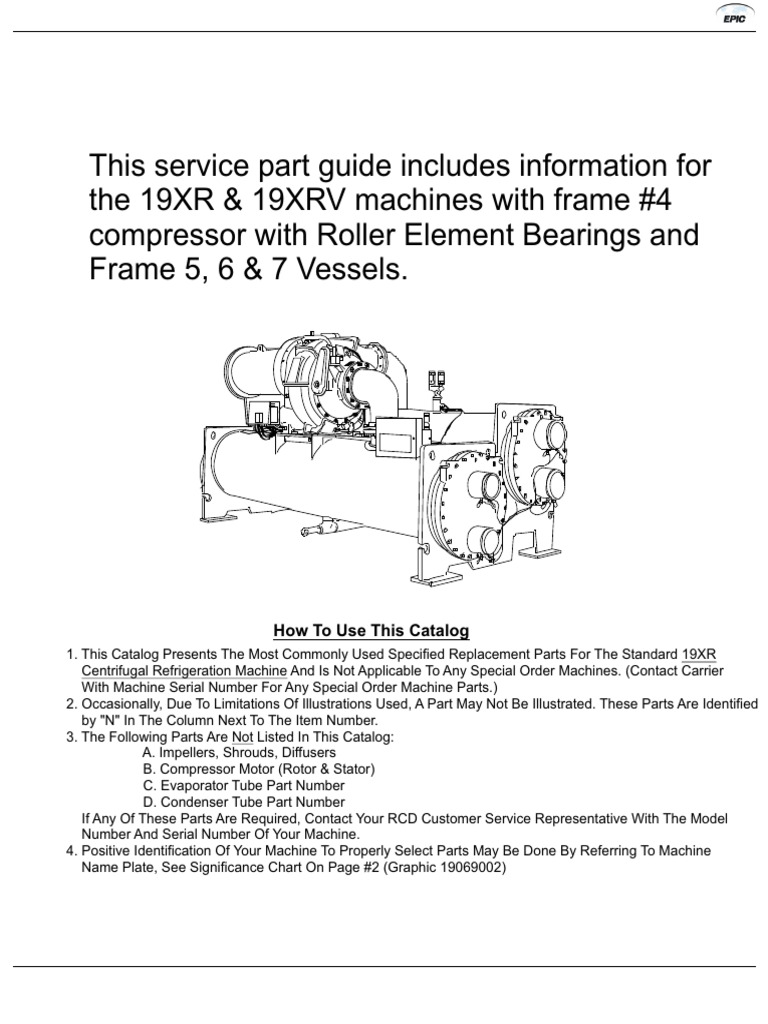 EPIC

This service part guide includes information for the 19XR & 19XRV machines with frame #4 compressor with Roller Element Bearings and Frame 5, 6 & 7 Vessels.

How To Use This Catalog

1. This Catalog Presents The Most Commonly Used Specified Replacement Parts For The Standard 19XR Centrifugal Refrigeration Machine And Is Not Applicable To Any Special Order Machines. (Contact Carrier With Machine Serial Number For Any Special Order Machine Parts.)
2. Occasionally, Due To Limitations Of Illustrations Used, A Part May Not Be Illustrated. These Parts Are Identified by "N" In The Column Next To The Item Number.
3. The Following Parts Are Not Listed In This Catalog:
A. Impellers, Shrouds, Diffusers
B. Compressor Motor (Rotor & Stator)
C. Evaporator Tube Part Number
D. Condenser Tube Part Number
If Any Of These Parts Are Required, Contact Your RCD Customer Service Representative With The Model Number And Serial Number Of Your Machine.
4. Positive Identification Of Your Machine To Properly Select Parts May Be Done By Referring To Machine Name Plate, See Significance Chart On Page #2 (Graphic 19069002)