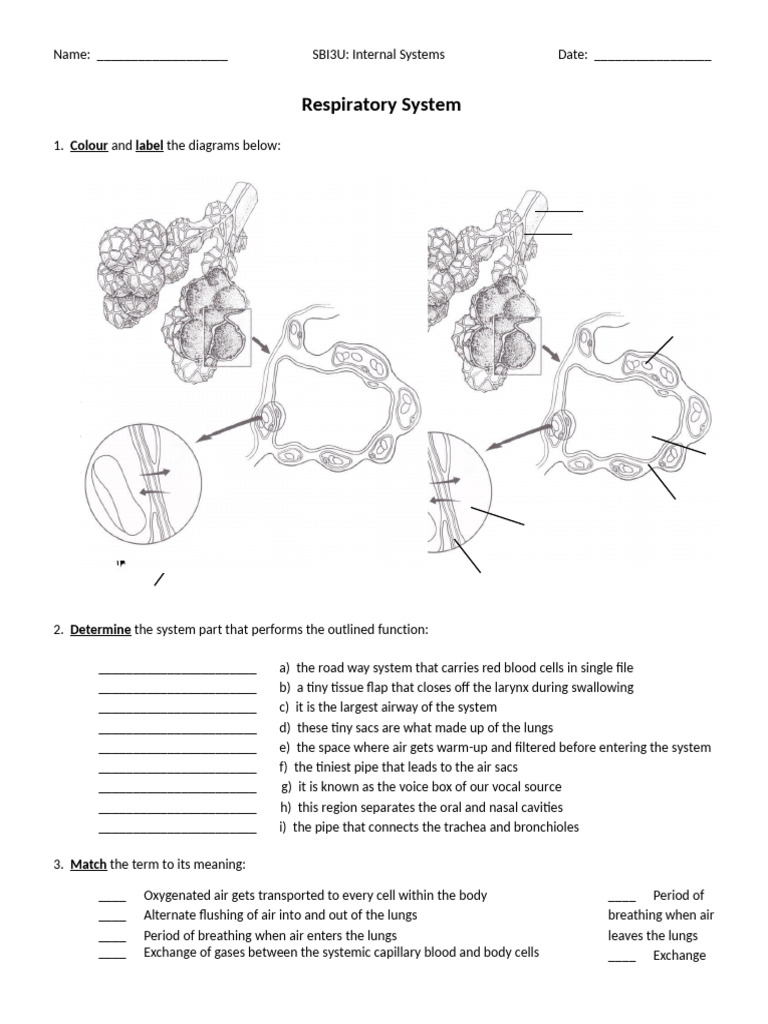 Name: ____________________ SBI3U: Internal Systems Date: __________________

Respiratory System

1. Colour and label the diagrams below:

2. Determine the system part that performs the outlined function:

________________________ a) the road way system that carries red blood cells in single file
________________________ b) a tiny tissue flap that closes off the larynx during swallowing
________________________ c) it is the largest airway of the system
________________________ d) these tiny sacs are what made up of the lungs
________________________ e) the space where air gets warm-up and filtered before entering the system
________________________ f) the tiniest pipe that leads to the air sacs
________________________ g) it is known as the voice box of our vocal source
________________________ h) this region separates the oral and nasal cavities
________________________ i) the pipe that connects the trachea and bronchioles

3. Match the term to its meaning:

____ Oxygenated air gets transported to every cell within the body
____ Alternate flushing of air into and out of the lungs
____ Period of breathing when air enters the lungs
____ Exchange of gases between the systemic capillary blood and body cells

____ Period of breathing when air leaves the lungs
____ Exchange