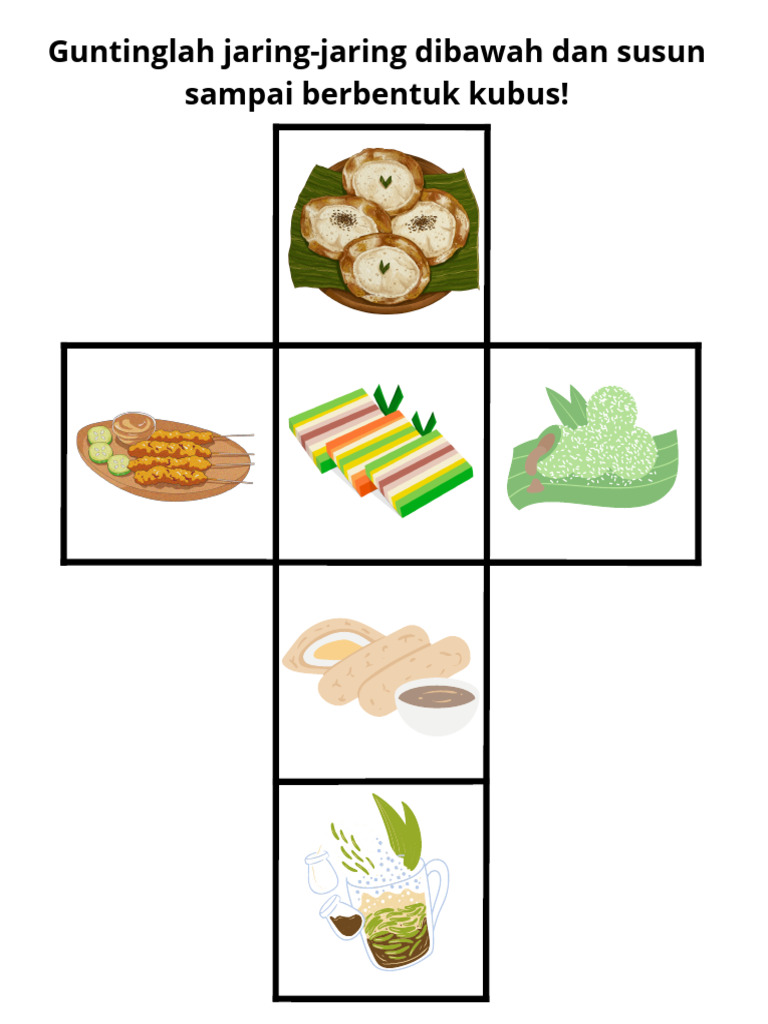 Guntinglah jaring-jaring dibawah dan susun sampai berbentuk kubus!