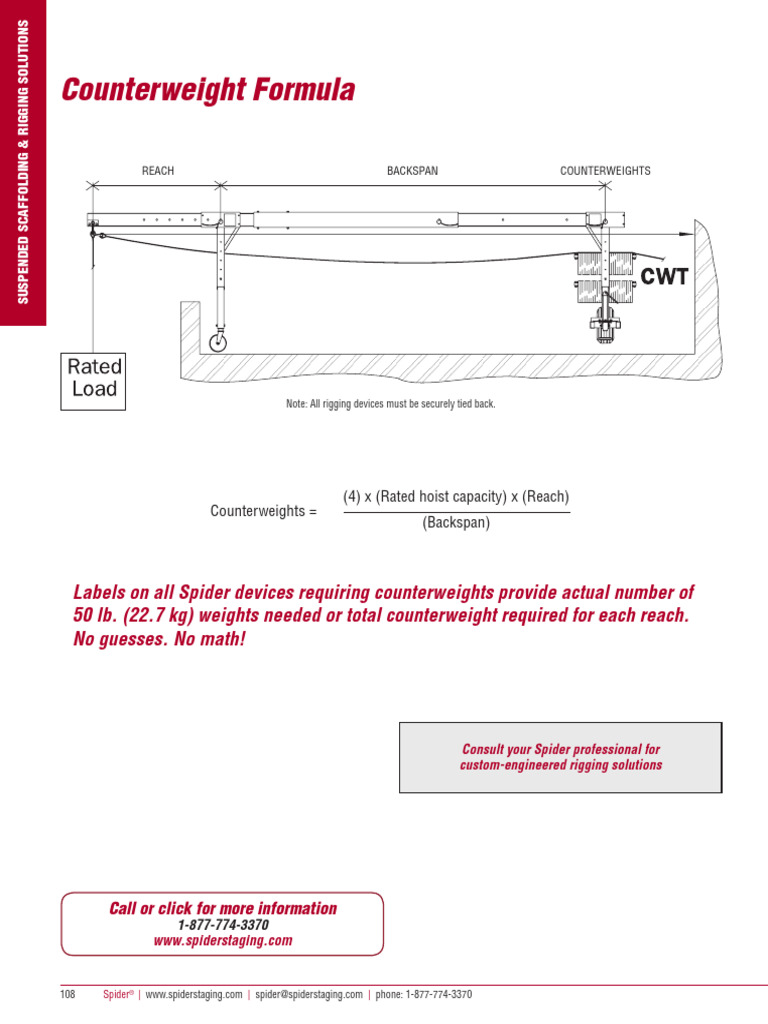 SUSPENDED SCAFFOLDING & RIGGING SOLUTIONS

Counterweight Formula

REACH

BACKSPAN

COUNTERWEIGHTS

CWT

Rated Load

Note: All rigging devices must be securely tied back.

Counterweights = $\frac{\text{(4) x (Rated hoist capacity) x (Reach)}}{\text{(Backspan)}}$

Labels on all Spider devices requiring counterweights provide actual number of 50 lb. (22.7 kg) weights needed or total counterweight required for each reach. No guesses. No math!

Consult your Spider professional for custom-engineered rigging solutions

Call or click for more information
1-877-774-3370
www.spiderstaging.com

108 Spider® | www.spiderstaging.com | spider@spiderstaging.com | phone: 1-877-774-3370