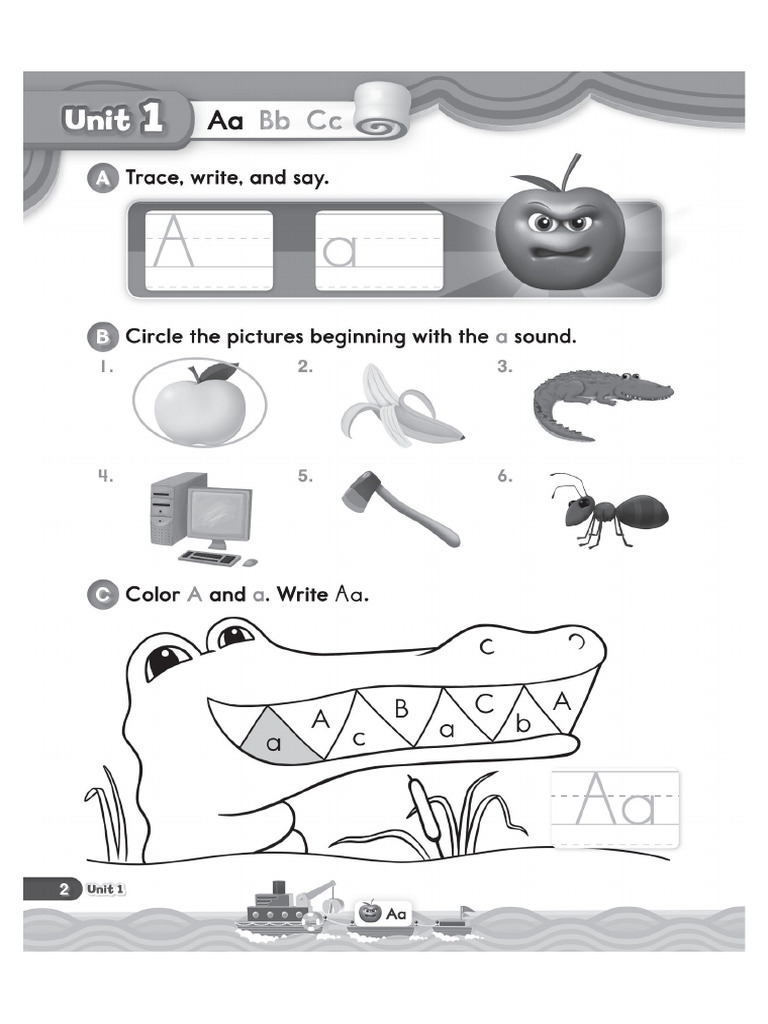 Unit 1 Aa Bb Cc

A Trace, write, and say.

A a

B Circle the pictures beginning with the a sound.

1. 2. 3.

4. 5. 6.

C Color A and a. Write Aa.

c
a A c B a C b A

Aa

2 Unit 1

Aa