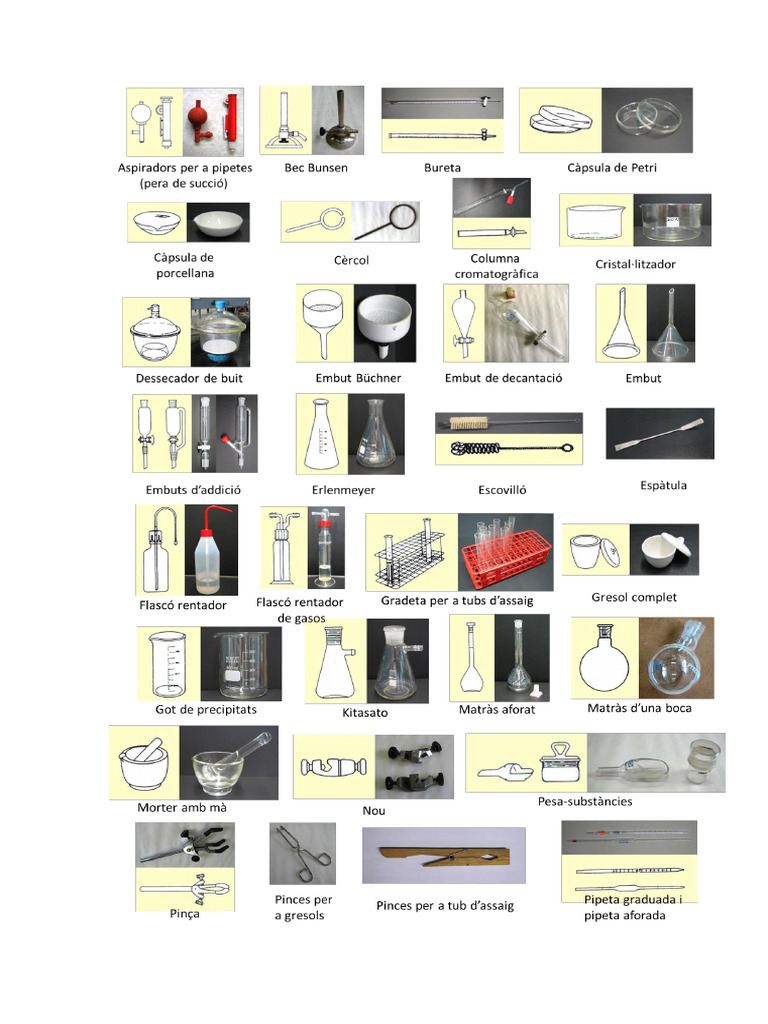 Aspiradors per a pipetes (pera de succió)

Bec Bunsen

Bureta

Càpsula de Petri

Càpsula de porcellana

Cèrcol

Columna cromatogràfica

Cristal·litzador

Dessecador de buit

Embut Büchner

Embut de decantació

Embut

Embuts d'addició

Erlenmeyer

Escovilló

Espàtula

Flascó rentador

Flascó rentador de gasos

Gradeta per a tubs d'assaig

Gresol complet

Got de precipitats

Kitasato

Matràs aforat

Matràs d'una boca

Morter amb mà

Nou

Pesa-substàncies

Pinça

Pinces per a gresols

Pinces per a tub d'assaig

Pipeta graduada i pipeta aforada