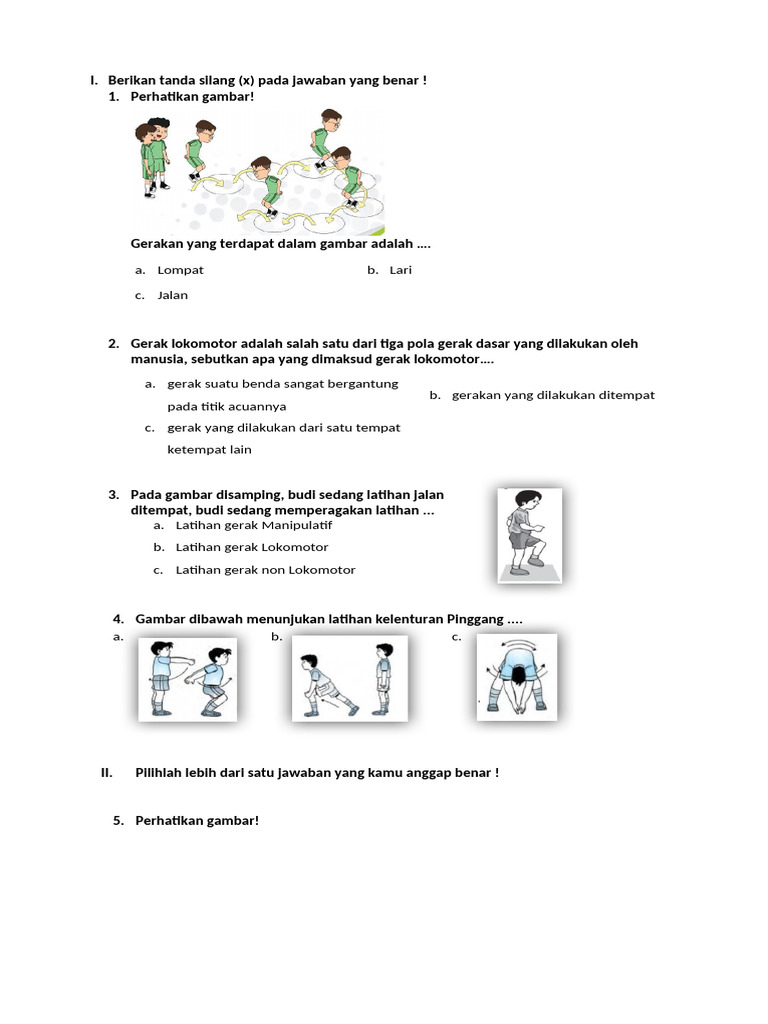 I. Berikan tanda silang (x) pada jawaban yang benar !

1. Perhatikan gambar!

Gerakan yang terdapat dalam gambar adalah ....

a. Lompat

b. Lari

c. Jalan

2. Gerak lokomotor adalah salah satu dari tiga pola gerak dasar yang dilakukan oleh manusia, sebutkan apa yang dimaksud gerak lokomotor....

a. gerak suatu benda sangat bergantung pada titik acuannya

b. gerakan yang dilakukan ditempat

c. gerak yang dilakukan dari satu tempat ketempat lain

3. Pada gambar disamping, budi sedang latihan jalan ditempat, budi sedang memperagakan latihan ...

a. Latihan gerak Manipulatif

b. Latihan gerak Lokomotor

c. Latihan gerak non Lokomotor

4. Gambar dibawah menunjukan latihan kelenturan Pinggang ....

a.

b.

c.

II. Pilihlah lebih dari satu jawaban yang kamu anggap benar !

5. Perhatikan gambar!