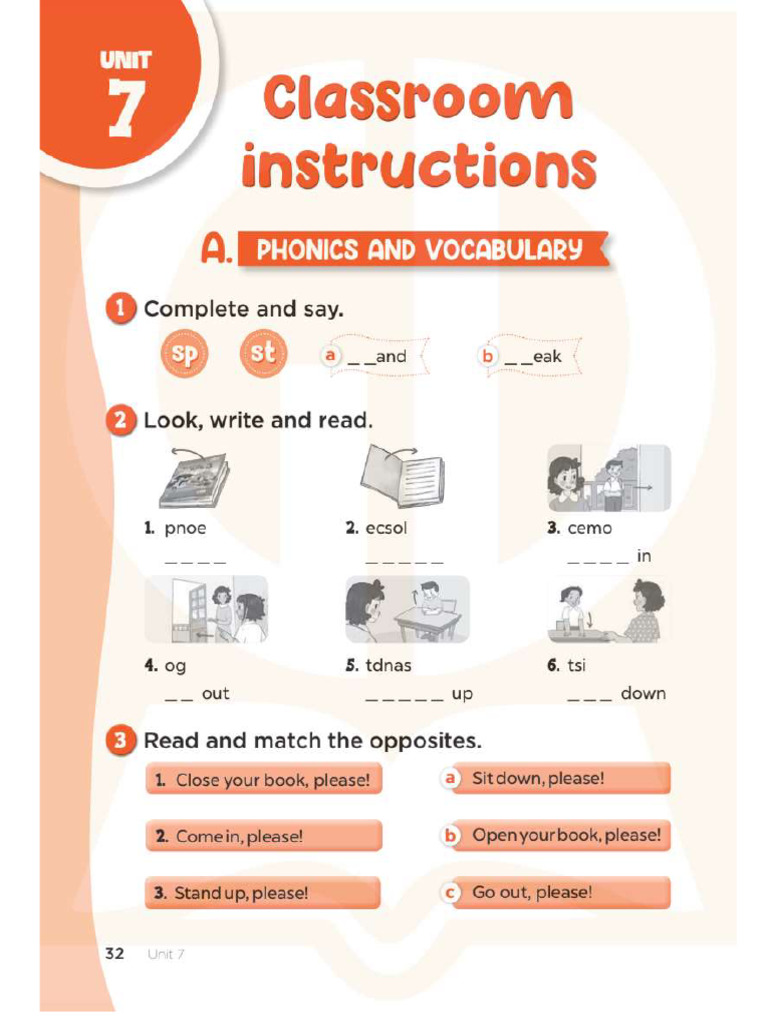 UNIT 7

Classroom instructions

A. PHONICS AND VOCABULARY

1 Complete and say.

sp st

a _ _and

b _ _eak

2 Look, write and read.

1. pnoe
_ _ _ _

2. ecsol
_ _ _ _ _

3. cemo
_ _ _ _ in

4. og
_ _ out

5. tdnas
_ _ _ _ _ up

6. tsi
_ _ _ down

3 Read and match the opposites.

1. Close your book, please!

2. Come in, please!

3. Stand up, please!

a Sit down, please!

b Open your book, please!

c Go out, please!

32 Unit 7