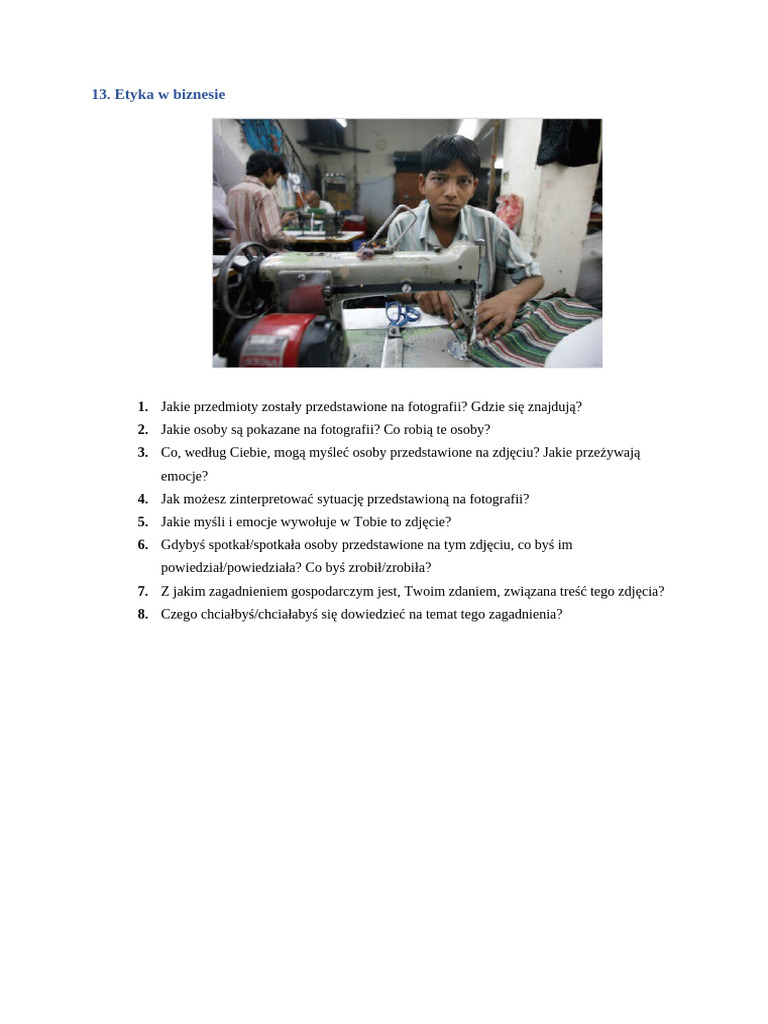 13. Etyka w biznesie

1. Jakie przedmioty zostały przedstawione na fotografii? Gdzie się znajdują?
2. Jakie osoby są pokazane na fotografii? Co robią te osoby?
3. Co, według Ciebie, mogą myśleć osoby przedstawione na zdjęciu? Jakie przeżywają emocje?
4. Jak możesz zinterpretować sytuację przedstawioną na fotografii?
5. Jakie myśli i emocje wywołuje w Tobie to zdjęcie?
6. Gdybyś spotkał/spotkała osoby przedstawione na tym zdjęciu, co byś im powiedział/powiedziała? Co byś zrobił/zrobiła?
7. Z jakim zagadnieniem gospodarczym jest, Twoim zdaniem, związana treść tego zdjęcia?
8. Czego chciałbyś/chciałabyś się dowiedzieć na temat tego zagadnienia?