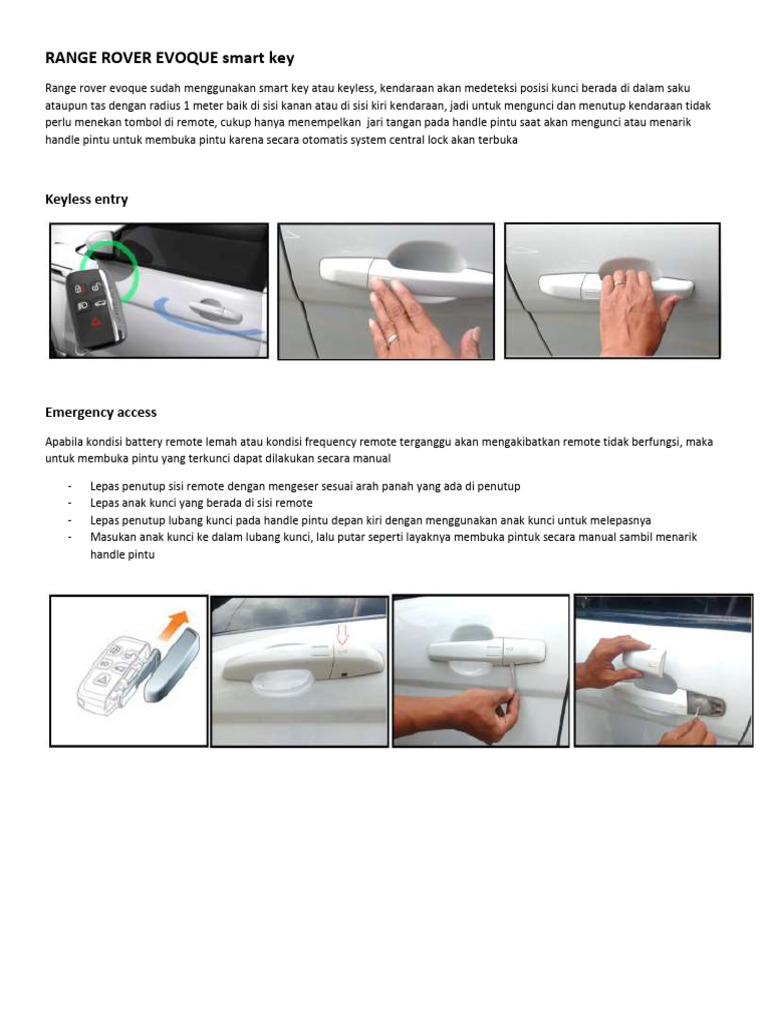 RANGE ROVER EVOQUE smart key

Range rover evoque sudah menggunakan smart key atau keyless, kendaraan akan medeteksi posisi kunci berada di dalam saku ataupun tas dengan radius 1 meter baik di sisi kanan atau di sisi kiri kendaraan, jadi untuk mengunci dan menutup kendaraan tidak perlu menekan tombol di remote, cukup hanya menempelkan jari tangan pada handle pintu saat akan mengunci atau menarik handle pintu untuk membuka pintu karena secara otomatis system central lock akan terbuka

Keyless entry

Emergency access

Apabila kondisi battery remote lemah atau kondisi frequency remote terganggu akan mengakibatkan remote tidak berfungsi, maka untuk membuka pintu yang terkunci dapat dilakukan secara manual

- Lepas penutup sisi remote dengan mengeser sesuai arah panah yang ada di penutup
- Lepas anak kunci yang berada di sisi remote
- Lepas penutup lubang kunci pada handle pintu depan kiri dengan menggunakan anak kunci untuk melepasnya
- Masukan anak kunci ke dalam lubang kunci, lalu putar seperti layaknya membuka pintuk secara manual sambil menarik handle pintu